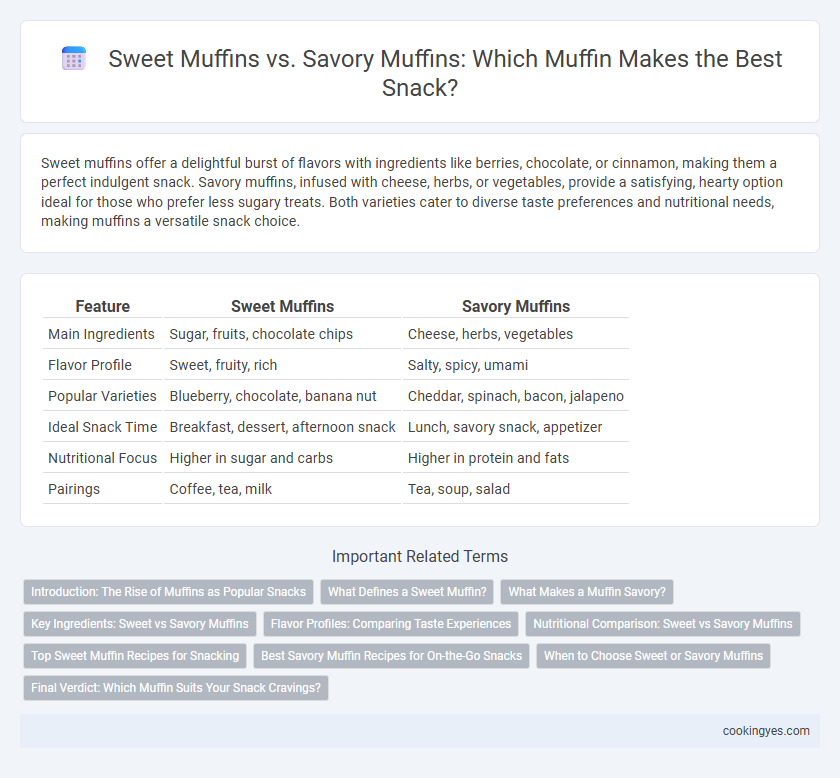 Sweet Muffins vs. Savory Muffins: Which Muffin Makes the Best Snack?

Sweet muffins offer a delightful burst of flavors with ingredients like berries, chocolate, or cinnamon, making them a perfect indulgent snack. Savory muffins, infused with cheese, herbs, or vegetables, provide a satisfying, hearty option ideal for those who prefer less sugary treats. Both varieties cater to diverse taste preferences and nutritional needs, making muffins a versatile snack choice.

| Feature | Sweet Muffins | Savory Muffins |
|---|---|---|
| Main Ingredients | Sugar, fruits, chocolate chips | Cheese, herbs, vegetables |
| Flavor Profile | Sweet, fruity, rich | Salty, spicy, umami |
| Popular Varieties | Blueberry, chocolate, banana nut | Cheddar, spinach, bacon, jalapeno |
| Ideal Snack Time | Breakfast, dessert, afternoon snack | Lunch, savory snack, appetizer |
| Nutritional Focus | Higher in sugar and carbs | Higher in protein and fats |
| Pairings | Coffee, tea, milk | Tea, soup, salad |

Important Related Terms

Introduction: The Rise of Muffins as Popular Snacks
What Defines a Sweet Muffin?
What Makes a Muffin Savory?
Key Ingredients: Sweet vs Savory Muffins
Flavor Profiles: Comparing Taste Experiences
Nutritional Comparison: Sweet vs Savory Muffins
Top Sweet Muffin Recipes for Snacking
Best Savory Muffin Recipes for On-the-Go Snacks
When to Choose Sweet or Savory Muffins
Final Verdict: Which Muffin Suits Your Snack Cravings?

cookingyes.com