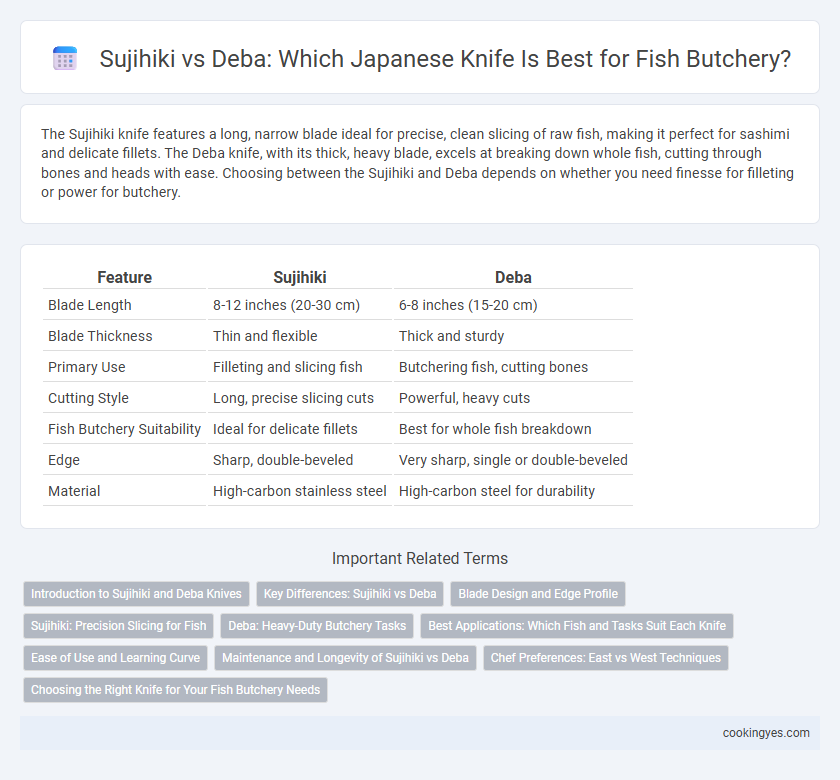 Sujihiki vs Deba: Which Japanese Knife Is Best for Fish Butchery?

The Sujihiki knife features a long, narrow blade ideal for precise, clean slicing of raw fish, making it perfect for sashimi and delicate fillets. The Deba knife, with its thick, heavy blade, excels at breaking down whole fish, cutting through bones and heads with ease. Choosing between the Sujihiki and Deba depends on whether you need finesse for filleting or power for butchery.

| Feature | Sujihiki | Deba |
|---|---|---|
| Blade Length | 8-12 inches (20-30 cm) | 6-8 inches (15-20 cm) |
| Blade Thickness | Thin and flexible | Thick and sturdy |
| Primary Use | Filleting and slicing fish | Butchering fish, cutting bones |
| Cutting Style | Long, precise slicing cuts | Powerful, heavy cuts |
| Fish Butchery Suitability | Ideal for delicate fillets | Best for whole fish breakdown |
| Edge | Sharp, double-beveled | Very sharp, single or double-beveled |
| Material | High-carbon stainless steel | High-carbon steel for durability |

Important Related Terms

Introduction to Sujihiki and Deba Knives
Key Differences: Sujihiki vs Deba
Blade Design and Edge Profile
Sujihiki: Precision Slicing for Fish
Deba: Heavy-Duty Butchery Tasks
Best Applications: Which Fish and Tasks Suit Each Knife
Ease of Use and Learning Curve
Maintenance and Longevity of Sujihiki vs Deba
Chef Preferences: East vs West Techniques
Choosing the Right Knife for Your Fish Butchery Needs

cookingyes.com