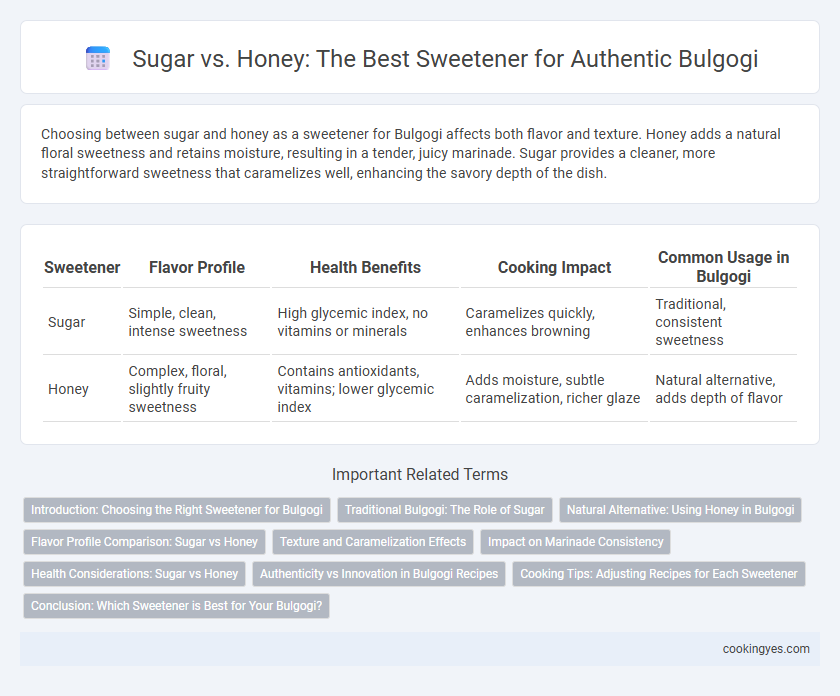 Sugar vs. Honey: The Best Sweetener for Authentic Bulgogi

Choosing between sugar and honey as a sweetener for Bulgogi affects both flavor and texture. Honey adds a natural floral sweetness and retains moisture, resulting in a tender, juicy marinade. Sugar provides a cleaner, more straightforward sweetness that caramelizes well, enhancing the savory depth of the dish.

| Sweetener | Flavor Profile | Health Benefits | Cooking Impact | Common Usage in Bulgogi |
|---|---|---|---|---|
| Sugar | Simple, clean, intense sweetness | High glycemic index, no vitamins or minerals | Caramelizes quickly, enhances browning | Traditional, consistent sweetness |
| Honey | Complex, floral, slightly fruity sweetness | Contains antioxidants, vitamins; lower glycemic index | Adds moisture, subtle caramelization, richer glaze | Natural alternative, adds depth of flavor |

Important Related Terms

Introduction: Choosing the Right Sweetener for Bulgogi
Traditional Bulgogi: The Role of Sugar
Natural Alternative: Using Honey in Bulgogi
Flavor Profile Comparison: Sugar vs Honey
Texture and Caramelization Effects
Impact on Marinade Consistency
Health Considerations: Sugar vs Honey
Authenticity vs Innovation in Bulgogi Recipes
Cooking Tips: Adjusting Recipes for Each Sweetener
Conclusion: Which Sweetener is Best for Your Bulgogi?

cookingyes.com