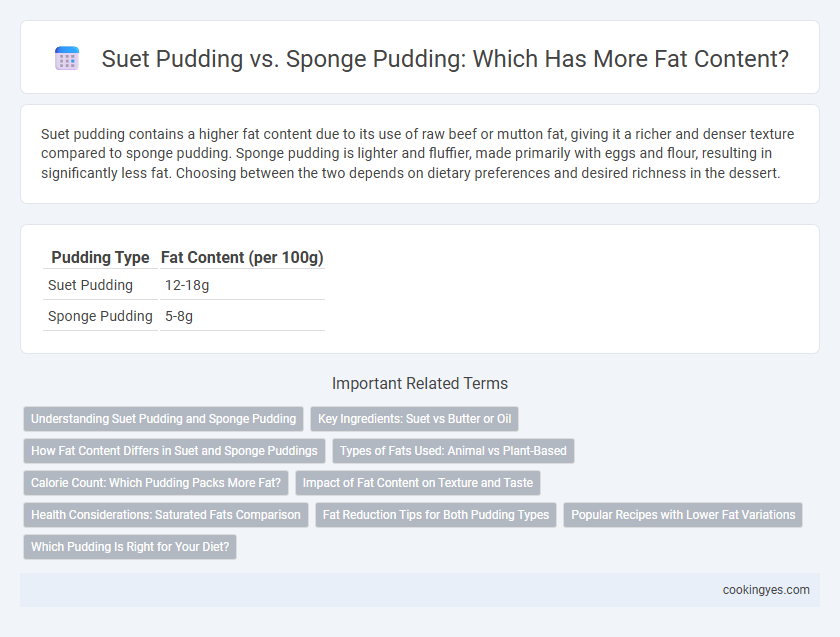 Suet Pudding vs. Sponge Pudding: Which Has More Fat Content?

Suet pudding contains a higher fat content due to its use of raw beef or mutton fat, giving it a richer and denser texture compared to sponge pudding. Sponge pudding is lighter and fluffier, made primarily with eggs and flour, resulting in significantly less fat. Choosing between the two depends on dietary preferences and desired richness in the dessert.

| Pudding Type | Fat Content (per 100g) |
|---|---|
| Suet Pudding | 12-18g |
| Sponge Pudding | 5-8g |

Important Related Terms

Understanding Suet Pudding and Sponge Pudding
Key Ingredients: Suet vs Butter or Oil
How Fat Content Differs in Suet and Sponge Puddings
Types of Fats Used: Animal vs Plant-Based
Calorie Count: Which Pudding Packs More Fat?
Impact of Fat Content on Texture and Taste
Health Considerations: Saturated Fats Comparison
Fat Reduction Tips for Both Pudding Types
Popular Recipes with Lower Fat Variations
Which Pudding Is Right for Your Diet?

cookingyes.com