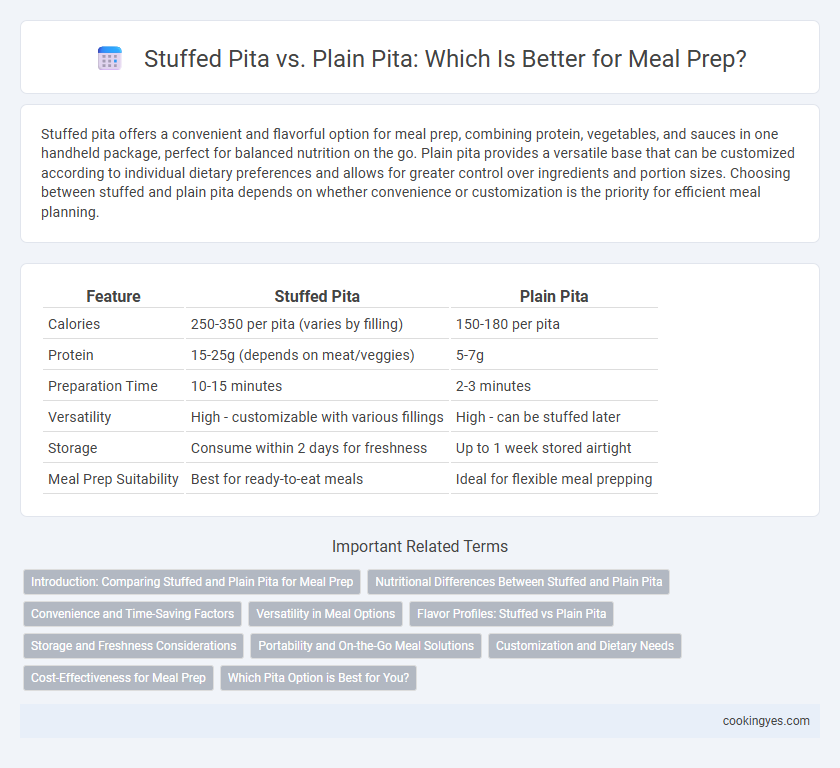 Stuffed Pita vs. Plain Pita: Which Is Better for Meal Prep?

Stuffed pita offers a convenient and flavorful option for meal prep, combining protein, vegetables, and sauces in one handheld package, perfect for balanced nutrition on the go. Plain pita provides a versatile base that can be customized according to individual dietary preferences and allows for greater control over ingredients and portion sizes. Choosing between stuffed and plain pita depends on whether convenience or customization is the priority for efficient meal planning.

| Feature | Stuffed Pita | Plain Pita |
|---|---|---|
| Calories | 250-350 per pita (varies by filling) | 150-180 per pita |
| Protein | 15-25g (depends on meat/veggies) | 5-7g |
| Preparation Time | 10-15 minutes | 2-3 minutes |
| Versatility | High - customizable with various fillings | High - can be stuffed later |
| Storage | Consume within 2 days for freshness | Up to 1 week stored airtight |
| Meal Prep Suitability | Best for ready-to-eat meals | Ideal for flexible meal prepping |

Important Related Terms

Introduction: Comparing Stuffed and Plain Pita for Meal Prep
Nutritional Differences Between Stuffed and Plain Pita
Convenience and Time-Saving Factors
Versatility in Meal Options
Flavor Profiles: Stuffed vs Plain Pita
Storage and Freshness Considerations
Portability and On-the-Go Meal Solutions
Customization and Dietary Needs
Cost-Effectiveness for Meal Prep
Which Pita Option is Best for You?

cookingyes.com