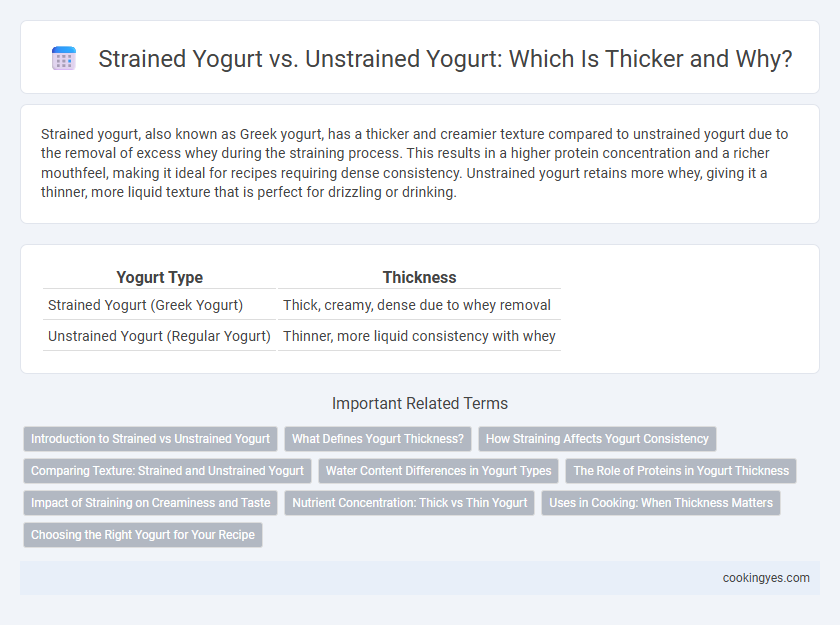 Strained Yogurt vs. Unstrained Yogurt: Which Is Thicker and Why?

Strained yogurt, also known as Greek yogurt, has a thicker and creamier texture compared to unstrained yogurt due to the removal of excess whey during the straining process. This results in a higher protein concentration and a richer mouthfeel, making it ideal for recipes requiring dense consistency. Unstrained yogurt retains more whey, giving it a thinner, more liquid texture that is perfect for drizzling or drinking.

| Yogurt Type | Thickness |
|---|---|
| Strained Yogurt (Greek Yogurt) | Thick, creamy, dense due to whey removal |
| Unstrained Yogurt (Regular Yogurt) | Thinner, more liquid consistency with whey |

Important Related Terms

Introduction to Strained vs Unstrained Yogurt
What Defines Yogurt Thickness?
How Straining Affects Yogurt Consistency
Comparing Texture: Strained and Unstrained Yogurt
Water Content Differences in Yogurt Types
The Role of Proteins in Yogurt Thickness
Impact of Straining on Creaminess and Taste
Nutrient Concentration: Thick vs Thin Yogurt
Uses in Cooking: When Thickness Matters
Choosing the Right Yogurt for Your Recipe

cookingyes.com