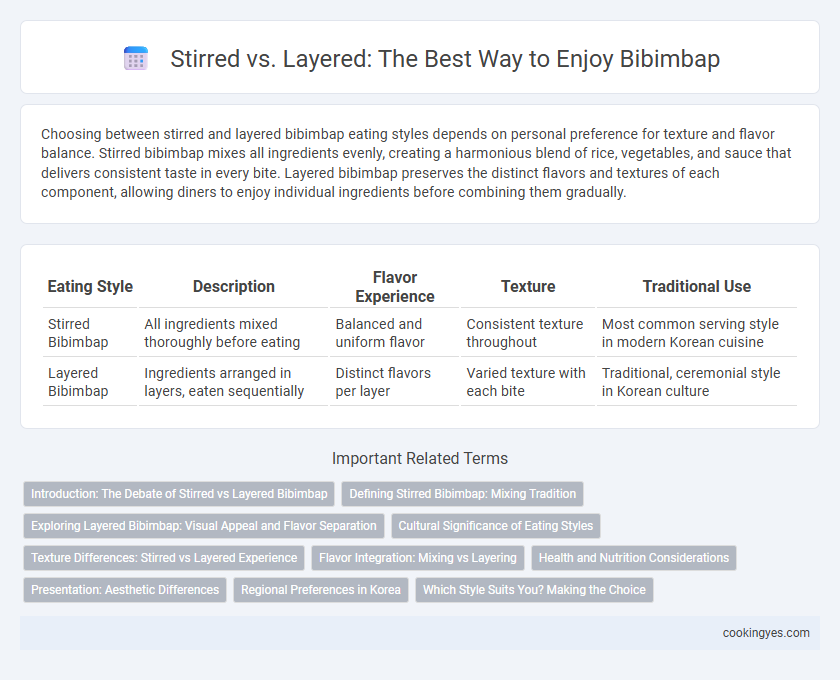 Stirred vs. Layered: The Best Way to Enjoy Bibimbap

Choosing between stirred and layered bibimbap eating styles depends on personal preference for texture and flavor balance. Stirred bibimbap mixes all ingredients evenly, creating a harmonious blend of rice, vegetables, and sauce that delivers consistent taste in every bite. Layered bibimbap preserves the distinct flavors and textures of each component, allowing diners to enjoy individual ingredients before combining them gradually.

| Eating Style | Description | Flavor Experience | Texture | Traditional Use |
|---|---|---|---|---|
| Stirred Bibimbap | All ingredients mixed thoroughly before eating | Balanced and uniform flavor | Consistent texture throughout | Most common serving style in modern Korean cuisine |
| Layered Bibimbap | Ingredients arranged in layers, eaten sequentially | Distinct flavors per layer | Varied texture with each bite | Traditional, ceremonial style in Korean culture |

Important Related Terms

Introduction: The Debate of Stirred vs Layered Bibimbap
Defining Stirred Bibimbap: Mixing Tradition
Exploring Layered Bibimbap: Visual Appeal and Flavor Separation
Cultural Significance of Eating Styles
Texture Differences: Stirred vs Layered Experience
Flavor Integration: Mixing vs Layering
Health and Nutrition Considerations
Presentation: Aesthetic Differences
Regional Preferences in Korea
Which Style Suits You? Making the Choice

cookingyes.com