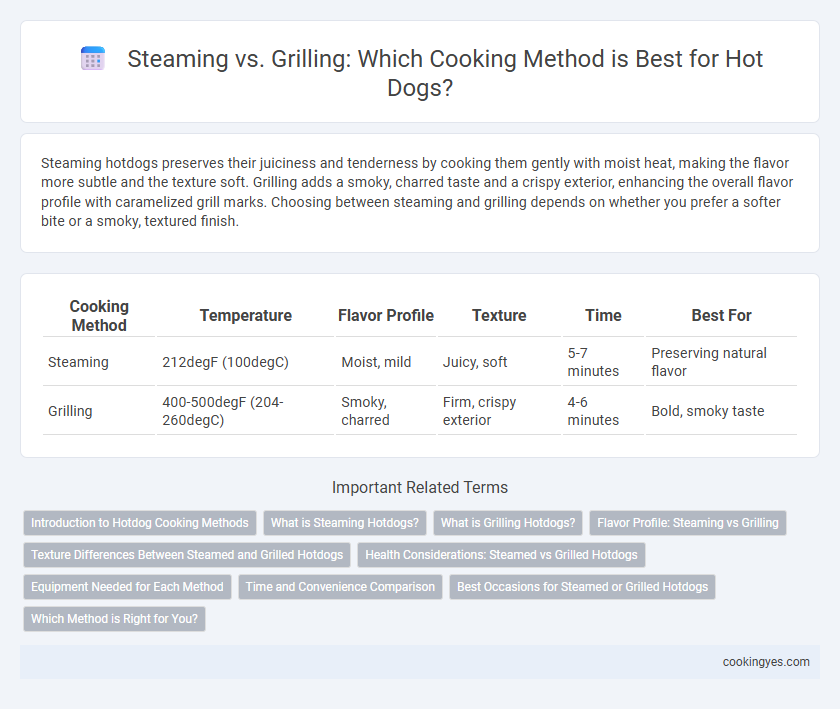 Steaming vs. Grilling: Which Cooking Method is Best for Hot Dogs?

Steaming hotdogs preserves their juiciness and tenderness by cooking them gently with moist heat, making the flavor more subtle and the texture soft. Grilling adds a smoky, charred taste and a crispy exterior, enhancing the overall flavor profile with caramelized grill marks. Choosing between steaming and grilling depends on whether you prefer a softer bite or a smoky, textured finish.

| Cooking Method | Temperature | Flavor Profile | Texture | Time | Best For |
|---|---|---|---|---|---|
| Steaming | 212degF (100degC) | Moist, mild | Juicy, soft | 5-7 minutes | Preserving natural flavor |
| Grilling | 400-500degF (204-260degC) | Smoky, charred | Firm, crispy exterior | 4-6 minutes | Bold, smoky taste |

Important Related Terms

Introduction to Hotdog Cooking Methods
What is Steaming Hotdogs?
What is Grilling Hotdogs?
Flavor Profile: Steaming vs Grilling
Texture Differences Between Steamed and Grilled Hotdogs
Health Considerations: Steamed vs Grilled Hotdogs
Equipment Needed for Each Method
Time and Convenience Comparison
Best Occasions for Steamed or Grilled Hotdogs
Which Method is Right for You?

cookingyes.com