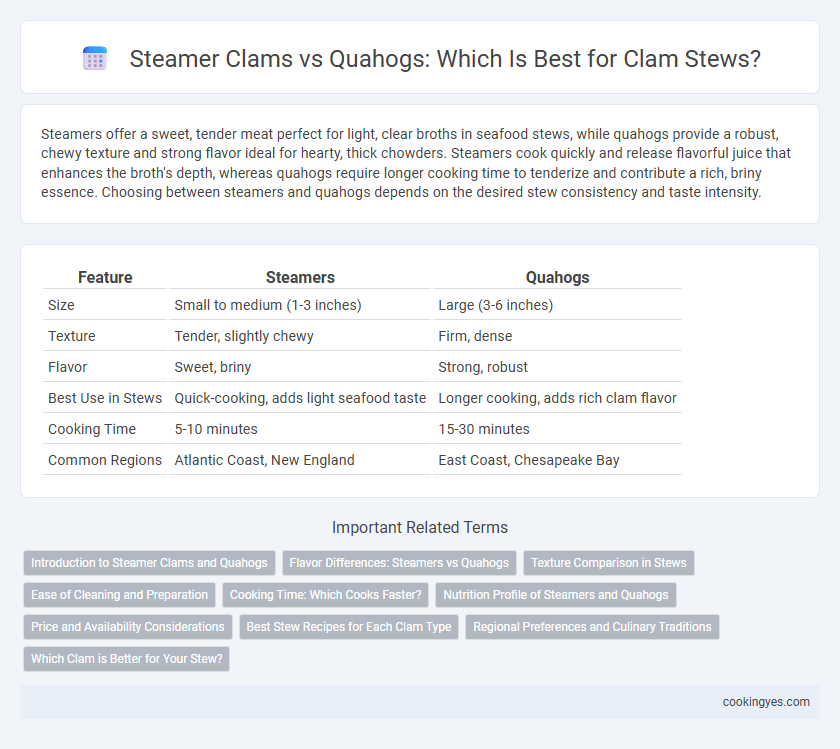 Steamer Clams vs Quahogs: Which Is Best for Clam Stews?

Steamers offer a sweet, tender meat perfect for light, clear broths in seafood stews, while quahogs provide a robust, chewy texture and strong flavor ideal for hearty, thick chowders. Steamers cook quickly and release flavorful juice that enhances the broth's depth, whereas quahogs require longer cooking time to tenderize and contribute a rich, briny essence. Choosing between steamers and quahogs depends on the desired stew consistency and taste intensity.

| Feature | Steamers | Quahogs |
|---|---|---|
| Size | Small to medium (1-3 inches) | Large (3-6 inches) |
| Texture | Tender, slightly chewy | Firm, dense |
| Flavor | Sweet, briny | Strong, robust |
| Best Use in Stews | Quick-cooking, adds light seafood taste | Longer cooking, adds rich clam flavor |
| Cooking Time | 5-10 minutes | 15-30 minutes |
| Common Regions | Atlantic Coast, New England | East Coast, Chesapeake Bay |

Important Related Terms

Introduction to Steamer Clams and Quahogs
Flavor Differences: Steamers vs Quahogs
Texture Comparison in Stews
Ease of Cleaning and Preparation
Cooking Time: Which Cooks Faster?
Nutrition Profile of Steamers and Quahogs
Price and Availability Considerations
Best Stew Recipes for Each Clam Type
Regional Preferences and Culinary Traditions
Which Clam is Better for Your Stew?

cookingyes.com