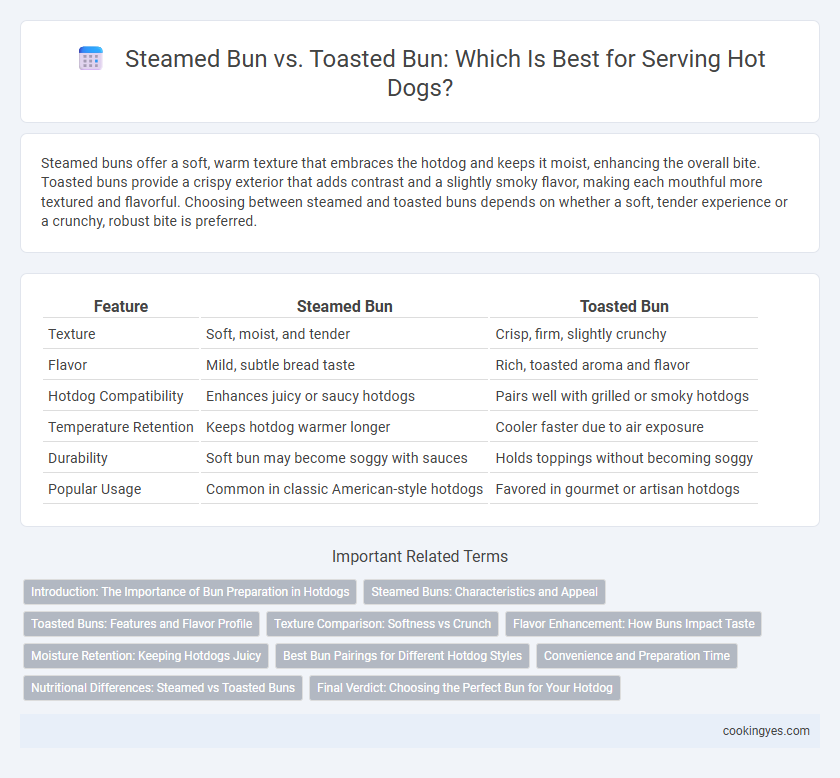 Steamed Bun vs. Toasted Bun: Which Is Best for Serving Hot Dogs?

Steamed buns offer a soft, warm texture that embraces the hotdog and keeps it moist, enhancing the overall bite. Toasted buns provide a crispy exterior that adds contrast and a slightly smoky flavor, making each mouthful more textured and flavorful. Choosing between steamed and toasted buns depends on whether a soft, tender experience or a crunchy, robust bite is preferred.

| Feature | Steamed Bun | Toasted Bun |
|---|---|---|
| Texture | Soft, moist, and tender | Crisp, firm, slightly crunchy |
| Flavor | Mild, subtle bread taste | Rich, toasted aroma and flavor |
| Hotdog Compatibility | Enhances juicy or saucy hotdogs | Pairs well with grilled or smoky hotdogs |
| Temperature Retention | Keeps hotdog warmer longer | Cooler faster due to air exposure |
| Durability | Soft bun may become soggy with sauces | Holds toppings without becoming soggy |
| Popular Usage | Common in classic American-style hotdogs | Favored in gourmet or artisan hotdogs |

Important Related Terms

Introduction: The Importance of Bun Preparation in Hotdogs
Steamed Buns: Characteristics and Appeal
Toasted Buns: Features and Flavor Profile
Texture Comparison: Softness vs Crunch
Flavor Enhancement: How Buns Impact Taste
Moisture Retention: Keeping Hotdogs Juicy
Best Bun Pairings for Different Hotdog Styles
Convenience and Preparation Time
Nutritional Differences: Steamed vs Toasted Buns
Final Verdict: Choosing the Perfect Bun for Your Hotdog

cookingyes.com