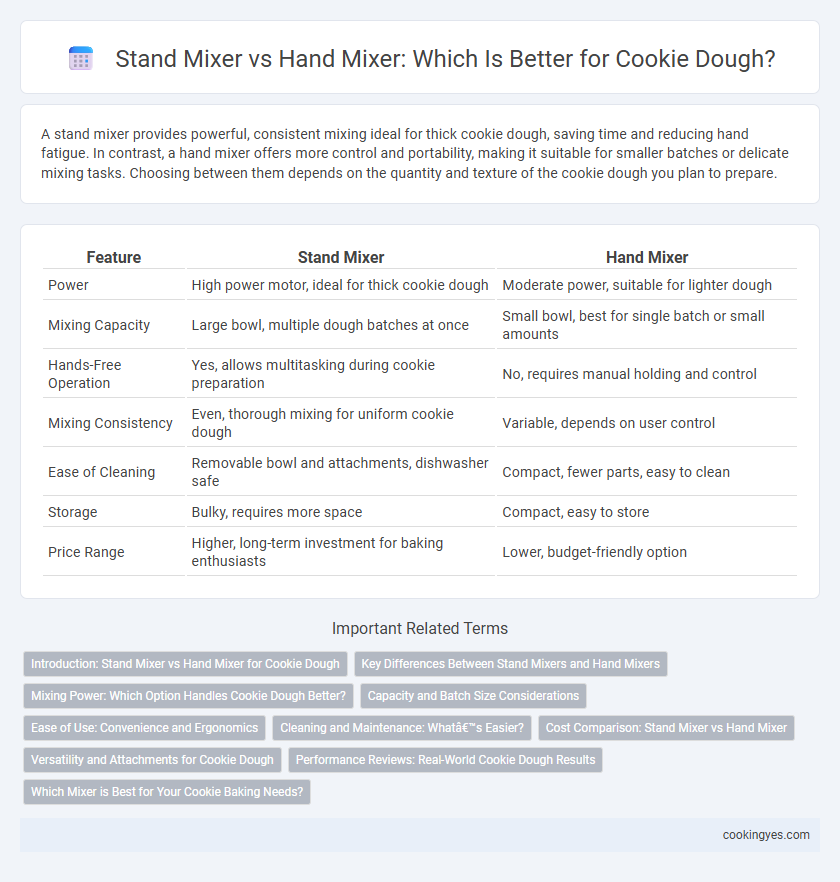 Stand Mixer vs Hand Mixer: Which Is Better for Cookie Dough?

A stand mixer provides powerful, consistent mixing ideal for thick cookie dough, saving time and reducing hand fatigue. In contrast, a hand mixer offers more control and portability, making it suitable for smaller batches or delicate mixing tasks. Choosing between them depends on the quantity and texture of the cookie dough you plan to prepare.

| Feature | Stand Mixer | Hand Mixer |
|---|---|---|
| Power | High power motor, ideal for thick cookie dough | Moderate power, suitable for lighter dough |
| Mixing Capacity | Large bowl, multiple dough batches at once | Small bowl, best for single batch or small amounts |
| Hands-Free Operation | Yes, allows multitasking during cookie preparation | No, requires manual holding and control |
| Mixing Consistency | Even, thorough mixing for uniform cookie dough | Variable, depends on user control |
| Ease of Cleaning | Removable bowl and attachments, dishwasher safe | Compact, fewer parts, easy to clean |
| Storage | Bulky, requires more space | Compact, easy to store |
| Price Range | Higher, long-term investment for baking enthusiasts | Lower, budget-friendly option |

Important Related Terms

Introduction: Stand Mixer vs Hand Mixer for Cookie Dough
Key Differences Between Stand Mixers and Hand Mixers
Mixing Power: Which Option Handles Cookie Dough Better?
Capacity and Batch Size Considerations
Ease of Use: Convenience and Ergonomics
Cleaning and Maintenance: Whatâ€™s Easier?
Cost Comparison: Stand Mixer vs Hand Mixer
Versatility and Attachments for Cookie Dough
Performance Reviews: Real-World Cookie Dough Results
Which Mixer is Best for Your Cookie Baking Needs?

cookingyes.com