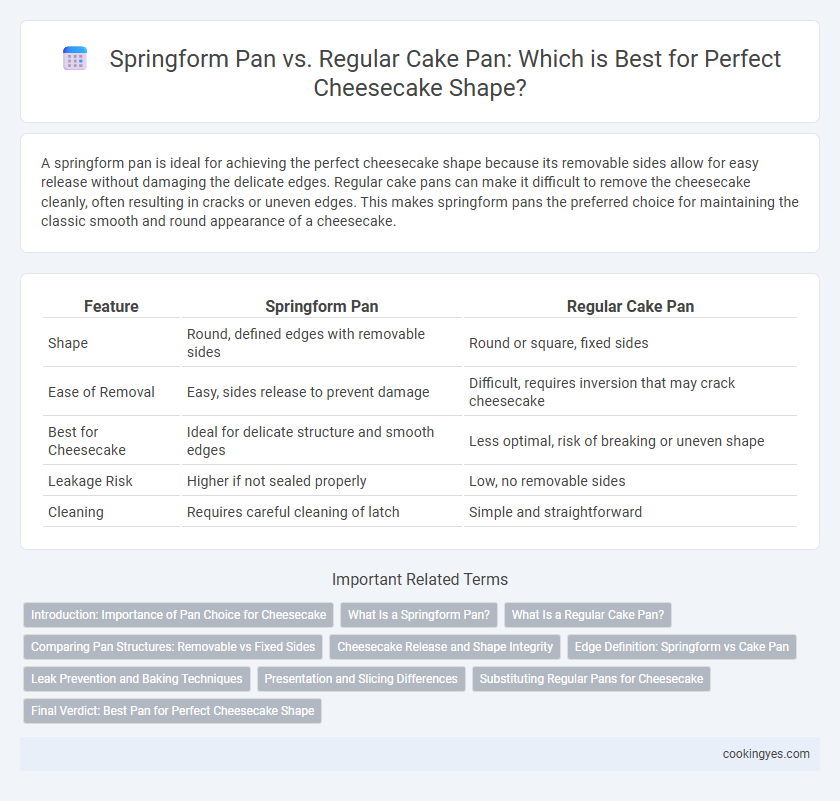 Springform Pan vs. Regular Cake Pan: Which is Best for Perfect Cheesecake Shape?

A springform pan is ideal for achieving the perfect cheesecake shape because its removable sides allow for easy release without damaging the delicate edges. Regular cake pans can make it difficult to remove the cheesecake cleanly, often resulting in cracks or uneven edges. This makes springform pans the preferred choice for maintaining the classic smooth and round appearance of a cheesecake.

| Feature | Springform Pan | Regular Cake Pan |
|---|---|---|
| Shape | Round, defined edges with removable sides | Round or square, fixed sides |
| Ease of Removal | Easy, sides release to prevent damage | Difficult, requires inversion that may crack cheesecake |
| Best for Cheesecake | Ideal for delicate structure and smooth edges | Less optimal, risk of breaking or uneven shape |
| Leakage Risk | Higher if not sealed properly | Low, no removable sides |
| Cleaning | Requires careful cleaning of latch | Simple and straightforward |

Important Related Terms

Introduction: Importance of Pan Choice for Cheesecake
What Is a Springform Pan?
What Is a Regular Cake Pan?
Comparing Pan Structures: Removable vs Fixed Sides
Cheesecake Release and Shape Integrity
Edge Definition: Springform vs Cake Pan
Leak Prevention and Baking Techniques
Presentation and Slicing Differences
Substituting Regular Pans for Cheesecake
Final Verdict: Best Pan for Perfect Cheesecake Shape

cookingyes.com