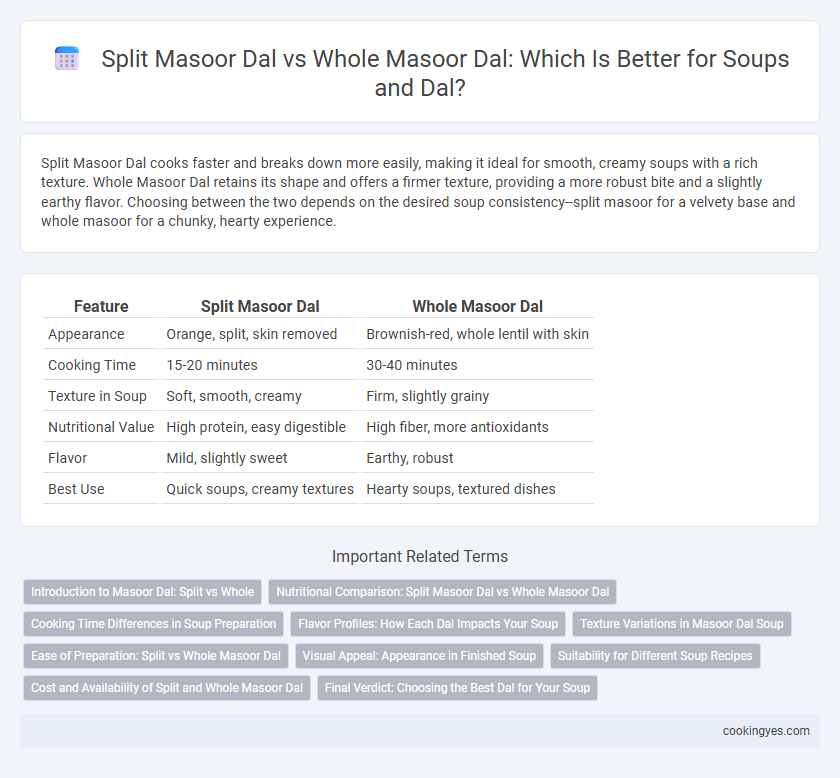 Split Masoor Dal vs Whole Masoor Dal: Which Is Better for Soups and Dal?

Split Masoor Dal cooks faster and breaks down more easily, making it ideal for smooth, creamy soups with a rich texture. Whole Masoor Dal retains its shape and offers a firmer texture, providing a more robust bite and a slightly earthy flavor. Choosing between the two depends on the desired soup consistency--split masoor for a velvety base and whole masoor for a chunky, hearty experience.

| Feature | Split Masoor Dal | Whole Masoor Dal |
|---|---|---|
| Appearance | Orange, split, skin removed | Brownish-red, whole lentil with skin |
| Cooking Time | 15-20 minutes | 30-40 minutes |
| Texture in Soup | Soft, smooth, creamy | Firm, slightly grainy |
| Nutritional Value | High protein, easy digestible | High fiber, more antioxidants |
| Flavor | Mild, slightly sweet | Earthy, robust |
| Best Use | Quick soups, creamy textures | Hearty soups, textured dishes |

Important Related Terms

Introduction to Masoor Dal: Split vs Whole
Nutritional Comparison: Split Masoor Dal vs Whole Masoor Dal
Cooking Time Differences in Soup Preparation
Flavor Profiles: How Each Dal Impacts Your Soup
Texture Variations in Masoor Dal Soup
Ease of Preparation: Split vs Whole Masoor Dal
Visual Appeal: Appearance in Finished Soup
Suitability for Different Soup Recipes
Cost and Availability of Split and Whole Masoor Dal
Final Verdict: Choosing the Best Dal for Your Soup

cookingyes.com