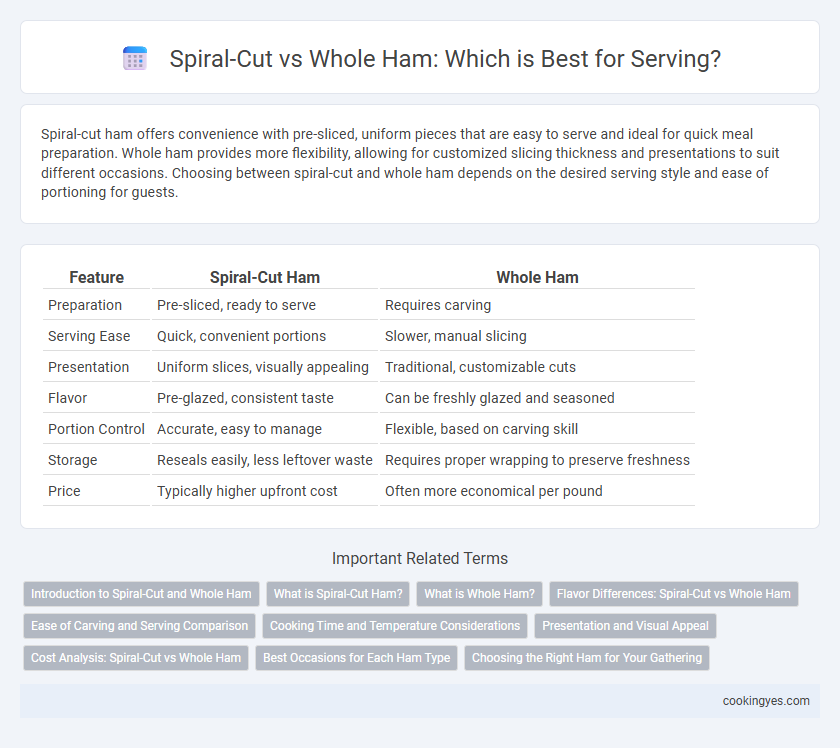 Spiral-Cut vs Whole Ham: Which is Best for Serving?

Spiral-cut ham offers convenience with pre-sliced, uniform pieces that are easy to serve and ideal for quick meal preparation. Whole ham provides more flexibility, allowing for customized slicing thickness and presentations to suit different occasions. Choosing between spiral-cut and whole ham depends on the desired serving style and ease of portioning for guests.

| Feature | Spiral-Cut Ham | Whole Ham |
|---|---|---|
| Preparation | Pre-sliced, ready to serve | Requires carving |
| Serving Ease | Quick, convenient portions | Slower, manual slicing |
| Presentation | Uniform slices, visually appealing | Traditional, customizable cuts |
| Flavor | Pre-glazed, consistent taste | Can be freshly glazed and seasoned |
| Portion Control | Accurate, easy to manage | Flexible, based on carving skill |
| Storage | Reseals easily, less leftover waste | Requires proper wrapping to preserve freshness |
| Price | Typically higher upfront cost | Often more economical per pound |

Important Related Terms

Introduction to Spiral-Cut and Whole Ham
What is Spiral-Cut Ham?
What is Whole Ham?
Flavor Differences: Spiral-Cut vs Whole Ham
Ease of Carving and Serving Comparison
Cooking Time and Temperature Considerations
Presentation and Visual Appeal
Cost Analysis: Spiral-Cut vs Whole Ham
Best Occasions for Each Ham Type
Choosing the Right Ham for Your Gathering

cookingyes.com