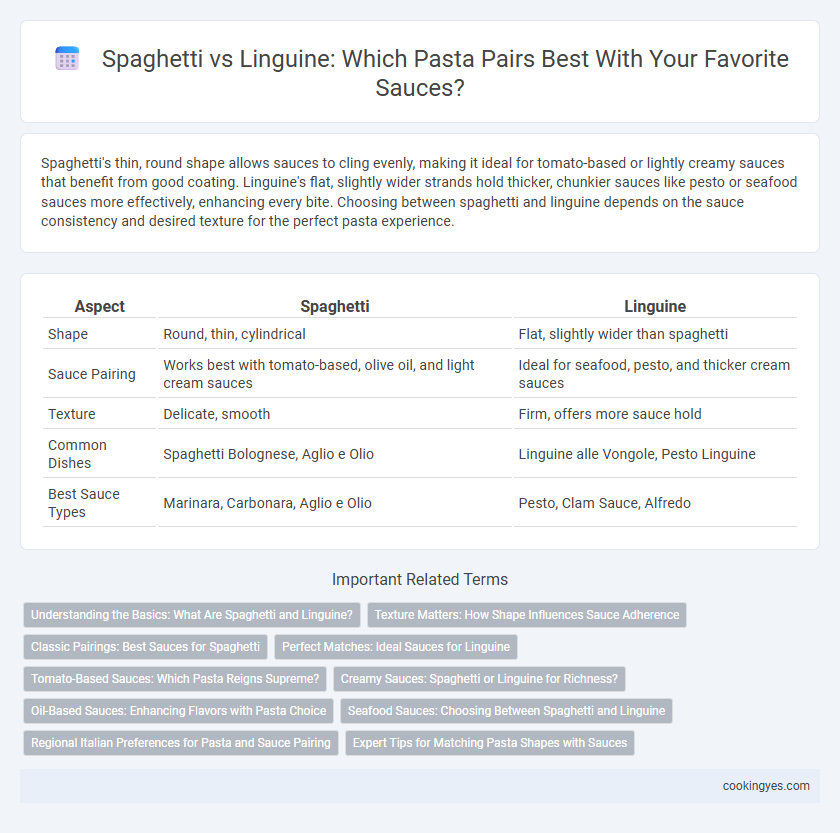 Spaghetti vs Linguine: Which Pasta Pairs Best With Your Favorite Sauces?

Spaghetti's thin, round shape allows sauces to cling evenly, making it ideal for tomato-based or lightly creamy sauces that benefit from good coating. Linguine's flat, slightly wider strands hold thicker, chunkier sauces like pesto or seafood sauces more effectively, enhancing every bite. Choosing between spaghetti and linguine depends on the sauce consistency and desired texture for the perfect pasta experience.

| Aspect | Spaghetti | Linguine |
|---|---|---|
| Shape | Round, thin, cylindrical | Flat, slightly wider than spaghetti |
| Sauce Pairing | Works best with tomato-based, olive oil, and light cream sauces | Ideal for seafood, pesto, and thicker cream sauces |
| Texture | Delicate, smooth | Firm, offers more sauce hold |
| Common Dishes | Spaghetti Bolognese, Aglio e Olio | Linguine alle Vongole, Pesto Linguine |
| Best Sauce Types | Marinara, Carbonara, Aglio e Olio | Pesto, Clam Sauce, Alfredo |

Important Related Terms

Understanding the Basics: What Are Spaghetti and Linguine?
Texture Matters: How Shape Influences Sauce Adherence
Classic Pairings: Best Sauces for Spaghetti
Perfect Matches: Ideal Sauces for Linguine
Tomato-Based Sauces: Which Pasta Reigns Supreme?
Creamy Sauces: Spaghetti or Linguine for Richness?
Oil-Based Sauces: Enhancing Flavors with Pasta Choice
Seafood Sauces: Choosing Between Spaghetti and Linguine
Regional Italian Preferences for Pasta and Sauce Pairing
Expert Tips for Matching Pasta Shapes with Sauces

cookingyes.com