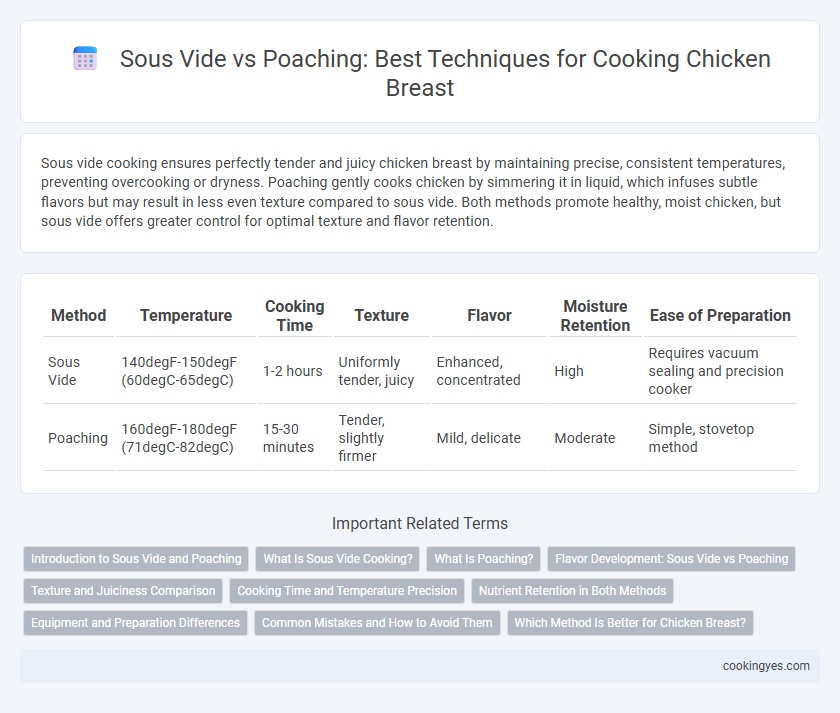 Sous Vide vs Poaching: Best Techniques for Cooking Chicken Breast

Sous vide cooking ensures perfectly tender and juicy chicken breast by maintaining precise, consistent temperatures, preventing overcooking or dryness. Poaching gently cooks chicken by simmering it in liquid, which infuses subtle flavors but may result in less even texture compared to sous vide. Both methods promote healthy, moist chicken, but sous vide offers greater control for optimal texture and flavor retention.

| Method | Temperature | Cooking Time | Texture | Flavor | Moisture Retention | Ease of Preparation |
|---|---|---|---|---|---|---|
| Sous Vide | 140degF-150degF (60degC-65degC) | 1-2 hours | Uniformly tender, juicy | Enhanced, concentrated | High | Requires vacuum sealing and precision cooker |
| Poaching | 160degF-180degF (71degC-82degC) | 15-30 minutes | Tender, slightly firmer | Mild, delicate | Moderate | Simple, stovetop method |

Important Related Terms

Introduction to Sous Vide and Poaching
What Is Sous Vide Cooking?
What Is Poaching?
Flavor Development: Sous Vide vs Poaching
Texture and Juiciness Comparison
Cooking Time and Temperature Precision
Nutrient Retention in Both Methods
Equipment and Preparation Differences
Common Mistakes and How to Avoid Them
Which Method Is Better for Chicken Breast?

cookingyes.com