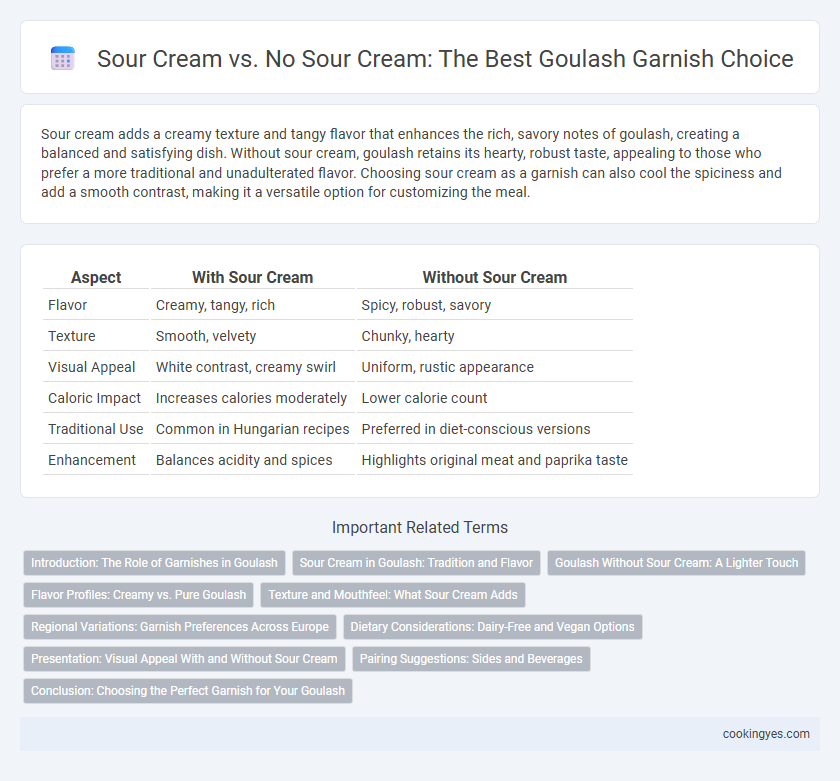 Sour Cream vs. No Sour Cream: The Best Goulash Garnish Choice

Sour cream adds a creamy texture and tangy flavor that enhances the rich, savory notes of goulash, creating a balanced and satisfying dish. Without sour cream, goulash retains its hearty, robust taste, appealing to those who prefer a more traditional and unadulterated flavor. Choosing sour cream as a garnish can also cool the spiciness and add a smooth contrast, making it a versatile option for customizing the meal.

| Aspect | With Sour Cream | Without Sour Cream |
|---|---|---|
| Flavor | Creamy, tangy, rich | Spicy, robust, savory |
| Texture | Smooth, velvety | Chunky, hearty |
| Visual Appeal | White contrast, creamy swirl | Uniform, rustic appearance |
| Caloric Impact | Increases calories moderately | Lower calorie count |
| Traditional Use | Common in Hungarian recipes | Preferred in diet-conscious versions |
| Enhancement | Balances acidity and spices | Highlights original meat and paprika taste |

Important Related Terms

Introduction: The Role of Garnishes in Goulash
Sour Cream in Goulash: Tradition and Flavor
Goulash Without Sour Cream: A Lighter Touch
Flavor Profiles: Creamy vs. Pure Goulash
Texture and Mouthfeel: What Sour Cream Adds
Regional Variations: Garnish Preferences Across Europe
Dietary Considerations: Dairy-Free and Vegan Options
Presentation: Visual Appeal With and Without Sour Cream
Pairing Suggestions: Sides and Beverages
Conclusion: Choosing the Perfect Garnish for Your Goulash

cookingyes.com