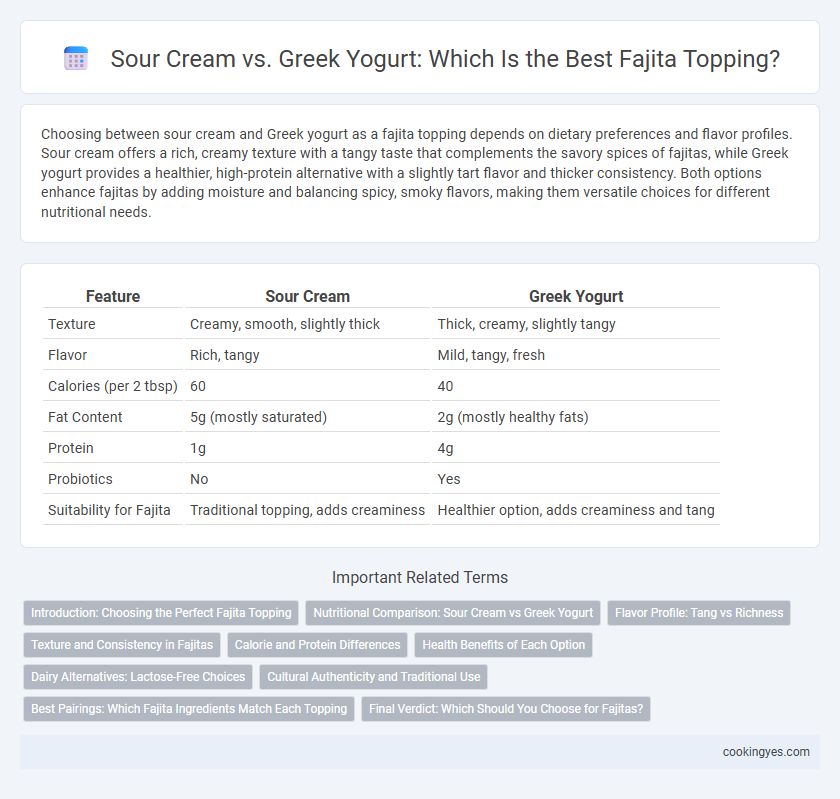 Sour Cream vs. Greek Yogurt: Which Is the Best Fajita Topping?

Choosing between sour cream and Greek yogurt as a fajita topping depends on dietary preferences and flavor profiles. Sour cream offers a rich, creamy texture with a tangy taste that complements the savory spices of fajitas, while Greek yogurt provides a healthier, high-protein alternative with a slightly tart flavor and thicker consistency. Both options enhance fajitas by adding moisture and balancing spicy, smoky flavors, making them versatile choices for different nutritional needs.

| Feature | Sour Cream | Greek Yogurt |
|---|---|---|
| Texture | Creamy, smooth, slightly thick | Thick, creamy, slightly tangy |
| Flavor | Rich, tangy | Mild, tangy, fresh |
| Calories (per 2 tbsp) | 60 | 40 |
| Fat Content | 5g (mostly saturated) | 2g (mostly healthy fats) |
| Protein | 1g | 4g |
| Probiotics | No | Yes |
| Suitability for Fajita | Traditional topping, adds creaminess | Healthier option, adds creaminess and tang |

Important Related Terms

Introduction: Choosing the Perfect Fajita Topping
Nutritional Comparison: Sour Cream vs Greek Yogurt
Flavor Profile: Tang vs Richness
Texture and Consistency in Fajitas
Calorie and Protein Differences
Health Benefits of Each Option
Dairy Alternatives: Lactose-Free Choices
Cultural Authenticity and Traditional Use
Best Pairings: Which Fajita Ingredients Match Each Topping
Final Verdict: Which Should You Choose for Fajitas?

cookingyes.com