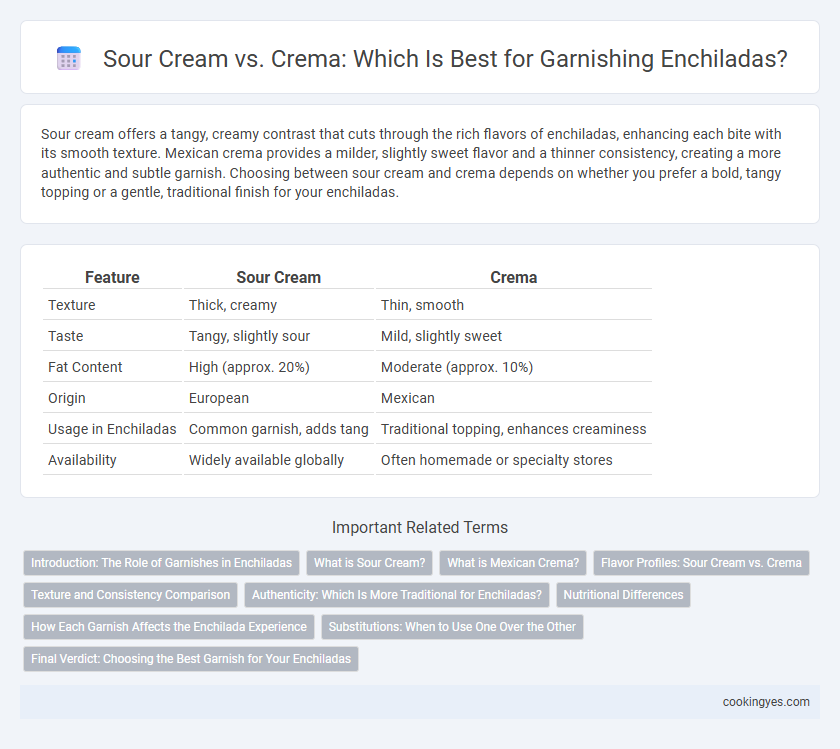 Sour Cream vs. Crema: Which Is Best for Garnishing Enchiladas?

Sour cream offers a tangy, creamy contrast that cuts through the rich flavors of enchiladas, enhancing each bite with its smooth texture. Mexican crema provides a milder, slightly sweet flavor and a thinner consistency, creating a more authentic and subtle garnish. Choosing between sour cream and crema depends on whether you prefer a bold, tangy topping or a gentle, traditional finish for your enchiladas.

| Feature | Sour Cream | Crema |
|---|---|---|
| Texture | Thick, creamy | Thin, smooth |
| Taste | Tangy, slightly sour | Mild, slightly sweet |
| Fat Content | High (approx. 20%) | Moderate (approx. 10%) |
| Origin | European | Mexican |
| Usage in Enchiladas | Common garnish, adds tang | Traditional topping, enhances creaminess |
| Availability | Widely available globally | Often homemade or specialty stores |

Important Related Terms

Introduction: The Role of Garnishes in Enchiladas

What is Sour Cream?

What is Mexican Crema?

Flavor Profiles: Sour Cream vs. Crema

Texture and Consistency Comparison

Authenticity: Which Is More Traditional for Enchiladas?

Nutritional Differences

How Each Garnish Affects the Enchilada Experience

Substitutions: When to Use One Over the Other

Final Verdict: Choosing the Best Garnish for Your Enchiladas

cookingyes.com