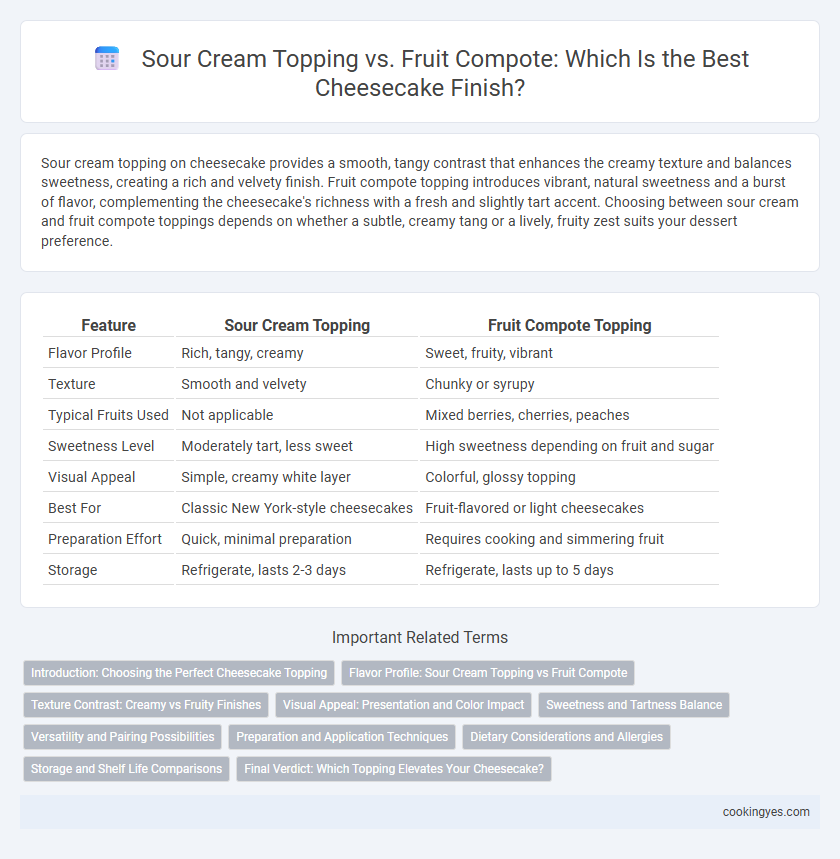 Sour Cream Topping vs. Fruit Compote: Which Is the Best Cheesecake Finish?

Sour cream topping on cheesecake provides a smooth, tangy contrast that enhances the creamy texture and balances sweetness, creating a rich and velvety finish. Fruit compote topping introduces vibrant, natural sweetness and a burst of flavor, complementing the cheesecake's richness with a fresh and slightly tart accent. Choosing between sour cream and fruit compote toppings depends on whether a subtle, creamy tang or a lively, fruity zest suits your dessert preference.

| Feature | Sour Cream Topping | Fruit Compote Topping |
|---|---|---|
| Flavor Profile | Rich, tangy, creamy | Sweet, fruity, vibrant |
| Texture | Smooth and velvety | Chunky or syrupy |
| Typical Fruits Used | Not applicable | Mixed berries, cherries, peaches |
| Sweetness Level | Moderately tart, less sweet | High sweetness depending on fruit and sugar |
| Visual Appeal | Simple, creamy white layer | Colorful, glossy topping |
| Best For | Classic New York-style cheesecakes | Fruit-flavored or light cheesecakes |
| Preparation Effort | Quick, minimal preparation | Requires cooking and simmering fruit |
| Storage | Refrigerate, lasts 2-3 days | Refrigerate, lasts up to 5 days |

Important Related Terms

Introduction: Choosing the Perfect Cheesecake Topping
Flavor Profile: Sour Cream Topping vs Fruit Compote
Texture Contrast: Creamy vs Fruity Finishes
Visual Appeal: Presentation and Color Impact
Sweetness and Tartness Balance
Versatility and Pairing Possibilities
Preparation and Application Techniques
Dietary Considerations and Allergies
Storage and Shelf Life Comparisons
Final Verdict: Which Topping Elevates Your Cheesecake?

cookingyes.com