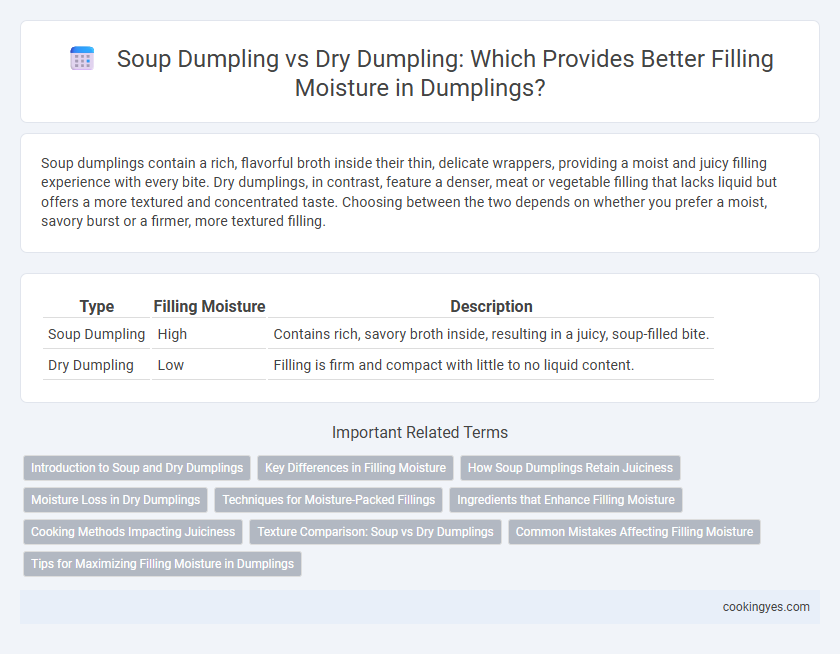 Soup Dumpling vs Dry Dumpling: Which Provides Better Filling Moisture in Dumplings?

Soup dumplings contain a rich, flavorful broth inside their thin, delicate wrappers, providing a moist and juicy filling experience with every bite. Dry dumplings, in contrast, feature a denser, meat or vegetable filling that lacks liquid but offers a more textured and concentrated taste. Choosing between the two depends on whether you prefer a moist, savory burst or a firmer, more textured filling.

| Type | Filling Moisture | Description |
|---|---|---|
| Soup Dumpling | High | Contains rich, savory broth inside, resulting in a juicy, soup-filled bite. |
| Dry Dumpling | Low | Filling is firm and compact with little to no liquid content. |

Important Related Terms

Introduction to Soup and Dry Dumplings
Key Differences in Filling Moisture
How Soup Dumplings Retain Juiciness
Moisture Loss in Dry Dumplings
Techniques for Moisture-Packed Fillings
Ingredients that Enhance Filling Moisture
Cooking Methods Impacting Juiciness
Texture Comparison: Soup vs Dry Dumplings
Common Mistakes Affecting Filling Moisture
Tips for Maximizing Filling Moisture in Dumplings

cookingyes.com