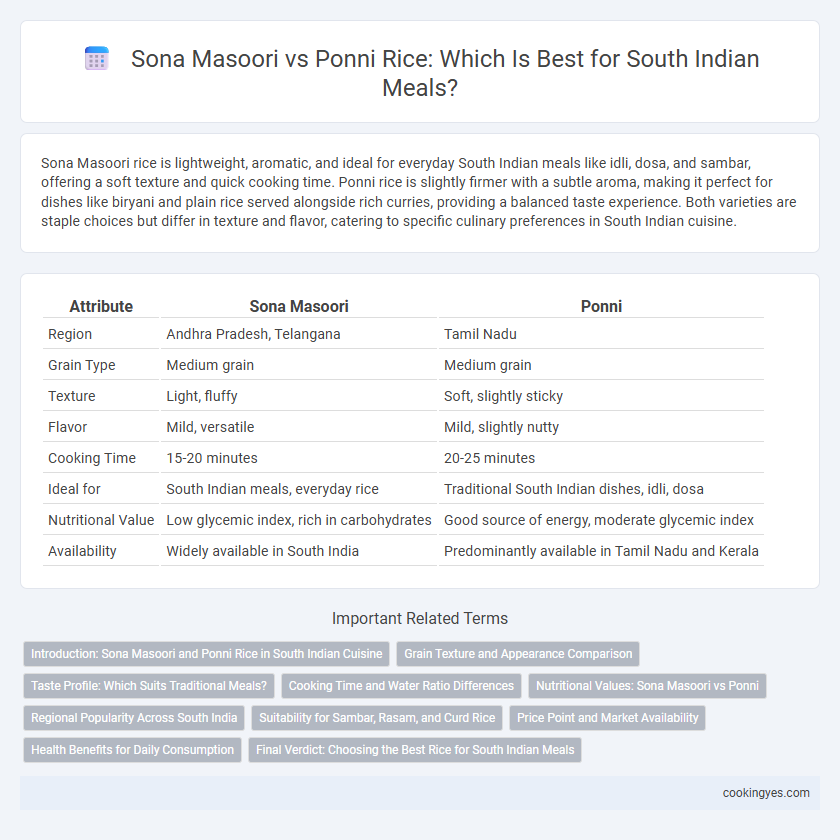 Sona Masoori vs Ponni Rice: Which Is Best for South Indian Meals?

Sona Masoori rice is lightweight, aromatic, and ideal for everyday South Indian meals like idli, dosa, and sambar, offering a soft texture and quick cooking time. Ponni rice is slightly firmer with a subtle aroma, making it perfect for dishes like biryani and plain rice served alongside rich curries, providing a balanced taste experience. Both varieties are staple choices but differ in texture and flavor, catering to specific culinary preferences in South Indian cuisine.

| Attribute | Sona Masoori | Ponni |
|---|---|---|
| Region | Andhra Pradesh, Telangana | Tamil Nadu |
| Grain Type | Medium grain | Medium grain |
| Texture | Light, fluffy | Soft, slightly sticky |
| Flavor | Mild, versatile | Mild, slightly nutty |
| Cooking Time | 15-20 minutes | 20-25 minutes |
| Ideal for | South Indian meals, everyday rice | Traditional South Indian dishes, idli, dosa |
| Nutritional Value | Low glycemic index, rich in carbohydrates | Good source of energy, moderate glycemic index |
| Availability | Widely available in South India | Predominantly available in Tamil Nadu and Kerala |

Important Related Terms

Introduction: Sona Masoori and Ponni Rice in South Indian Cuisine
Grain Texture and Appearance Comparison
Taste Profile: Which Suits Traditional Meals?
Cooking Time and Water Ratio Differences
Nutritional Values: Sona Masoori vs Ponni
Regional Popularity Across South India
Suitability for Sambar, Rasam, and Curd Rice
Price Point and Market Availability
Health Benefits for Daily Consumption
Final Verdict: Choosing the Best Rice for South Indian Meals

cookingyes.com