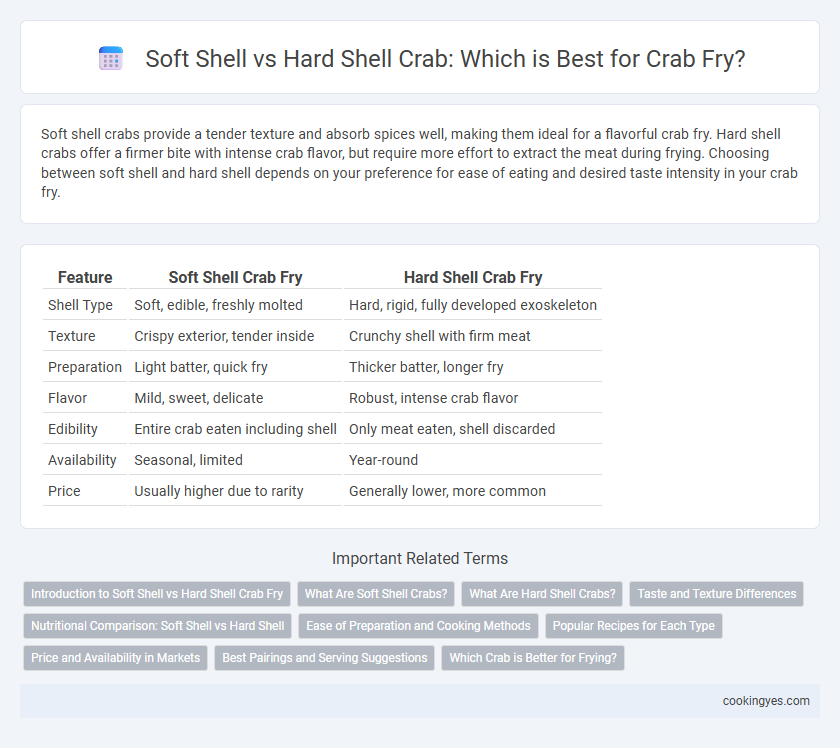 Soft Shell vs Hard Shell Crab: Which is Best for Crab Fry?

Soft shell crabs provide a tender texture and absorb spices well, making them ideal for a flavorful crab fry. Hard shell crabs offer a firmer bite with intense crab flavor, but require more effort to extract the meat during frying. Choosing between soft shell and hard shell depends on your preference for ease of eating and desired taste intensity in your crab fry.

| Feature | Soft Shell Crab Fry | Hard Shell Crab Fry |
|---|---|---|
| Shell Type | Soft, edible, freshly molted | Hard, rigid, fully developed exoskeleton |
| Texture | Crispy exterior, tender inside | Crunchy shell with firm meat |
| Preparation | Light batter, quick fry | Thicker batter, longer fry |
| Flavor | Mild, sweet, delicate | Robust, intense crab flavor |
| Edibility | Entire crab eaten including shell | Only meat eaten, shell discarded |
| Availability | Seasonal, limited | Year-round |
| Price | Usually higher due to rarity | Generally lower, more common |

Important Related Terms

Introduction to Soft Shell vs Hard Shell Crab Fry
What Are Soft Shell Crabs?
What Are Hard Shell Crabs?
Taste and Texture Differences
Nutritional Comparison: Soft Shell vs Hard Shell
Ease of Preparation and Cooking Methods
Popular Recipes for Each Type
Price and Availability in Markets
Best Pairings and Serving Suggestions
Which Crab is Better for Frying?

cookingyes.com