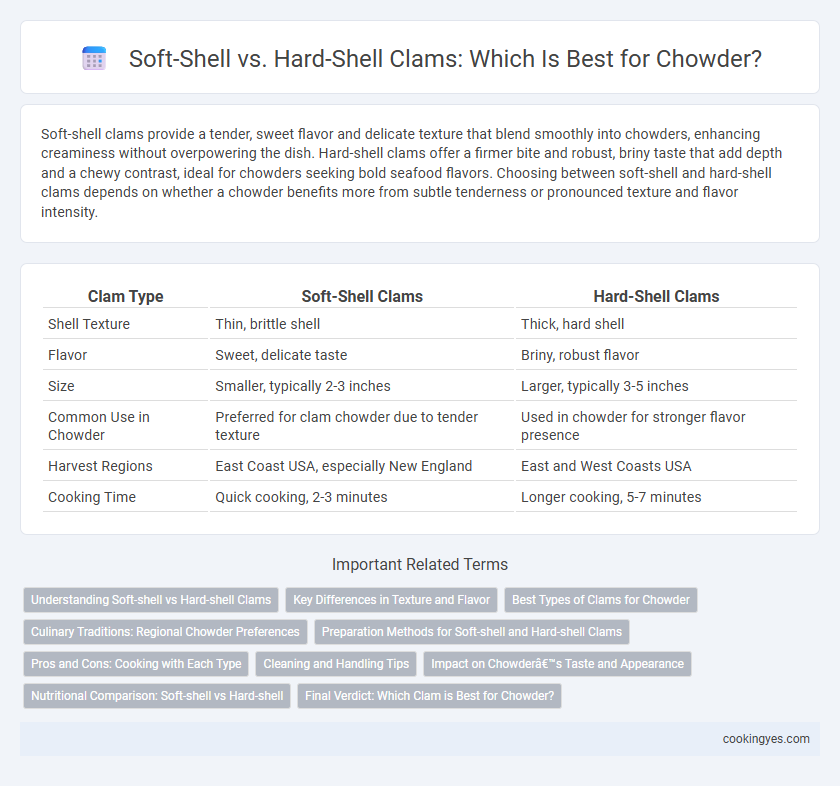 Soft-Shell vs. Hard-Shell Clams: Which Is Best for Chowder?

Soft-shell clams provide a tender, sweet flavor and delicate texture that blend smoothly into chowders, enhancing creaminess without overpowering the dish. Hard-shell clams offer a firmer bite and robust, briny taste that add depth and a chewy contrast, ideal for chowders seeking bold seafood flavors. Choosing between soft-shell and hard-shell clams depends on whether a chowder benefits more from subtle tenderness or pronounced texture and flavor intensity.

| Clam Type | Soft-Shell Clams | Hard-Shell Clams |
|---|---|---|
| Shell Texture | Thin, brittle shell | Thick, hard shell |
| Flavor | Sweet, delicate taste | Briny, robust flavor |
| Size | Smaller, typically 2-3 inches | Larger, typically 3-5 inches |
| Common Use in Chowder | Preferred for clam chowder due to tender texture | Used in chowder for stronger flavor presence |
| Harvest Regions | East Coast USA, especially New England | East and West Coasts USA |
| Cooking Time | Quick cooking, 2-3 minutes | Longer cooking, 5-7 minutes |

Important Related Terms

Understanding Soft-shell vs Hard-shell Clams
Key Differences in Texture and Flavor
Best Types of Clams for Chowder
Culinary Traditions: Regional Chowder Preferences
Preparation Methods for Soft-shell and Hard-shell Clams
Pros and Cons: Cooking with Each Type
Cleaning and Handling Tips
Impact on Chowderâ€™s Taste and Appearance
Nutritional Comparison: Soft-shell vs Hard-shell
Final Verdict: Which Clam is Best for Chowder?

cookingyes.com