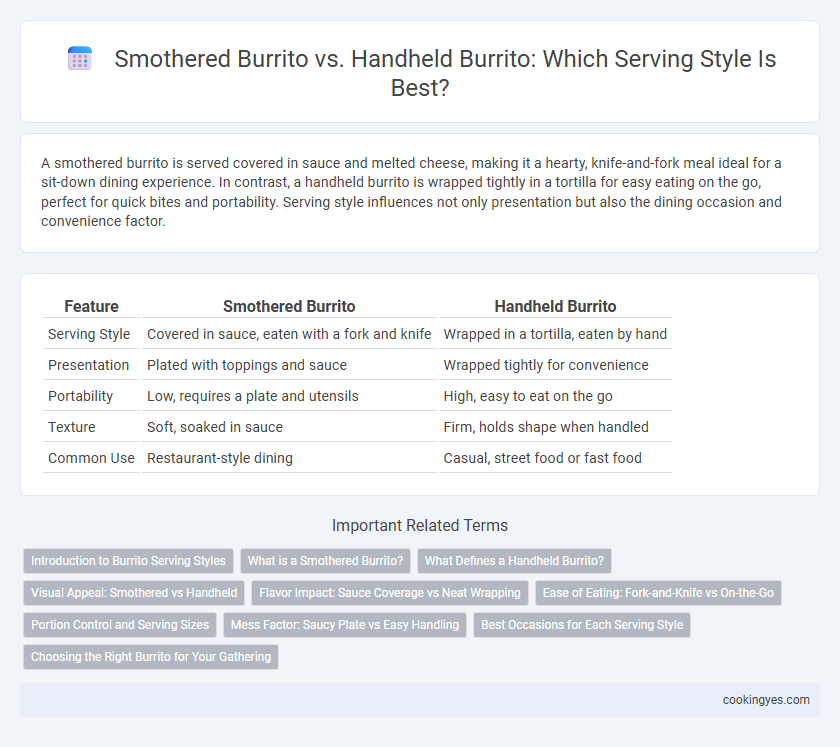 Smothered Burrito vs. Handheld Burrito: Which Serving Style Is Best?

A smothered burrito is served covered in sauce and melted cheese, making it a hearty, knife-and-fork meal ideal for a sit-down dining experience. In contrast, a handheld burrito is wrapped tightly in a tortilla for easy eating on the go, perfect for quick bites and portability. Serving style influences not only presentation but also the dining occasion and convenience factor.

| Feature | Smothered Burrito | Handheld Burrito |
|---|---|---|
| Serving Style | Covered in sauce, eaten with a fork and knife | Wrapped in a tortilla, eaten by hand |
| Presentation | Plated with toppings and sauce | Wrapped tightly for convenience |
| Portability | Low, requires a plate and utensils | High, easy to eat on the go |
| Texture | Soft, soaked in sauce | Firm, holds shape when handled |
| Common Use | Restaurant-style dining | Casual, street food or fast food |

Important Related Terms

Introduction to Burrito Serving Styles
What is a Smothered Burrito?
What Defines a Handheld Burrito?
Visual Appeal: Smothered vs Handheld
Flavor Impact: Sauce Coverage vs Neat Wrapping
Ease of Eating: Fork-and-Knife vs On-the-Go
Portion Control and Serving Sizes
Mess Factor: Saucy Plate vs Easy Handling
Best Occasions for Each Serving Style
Choosing the Right Burrito for Your Gathering

cookingyes.com