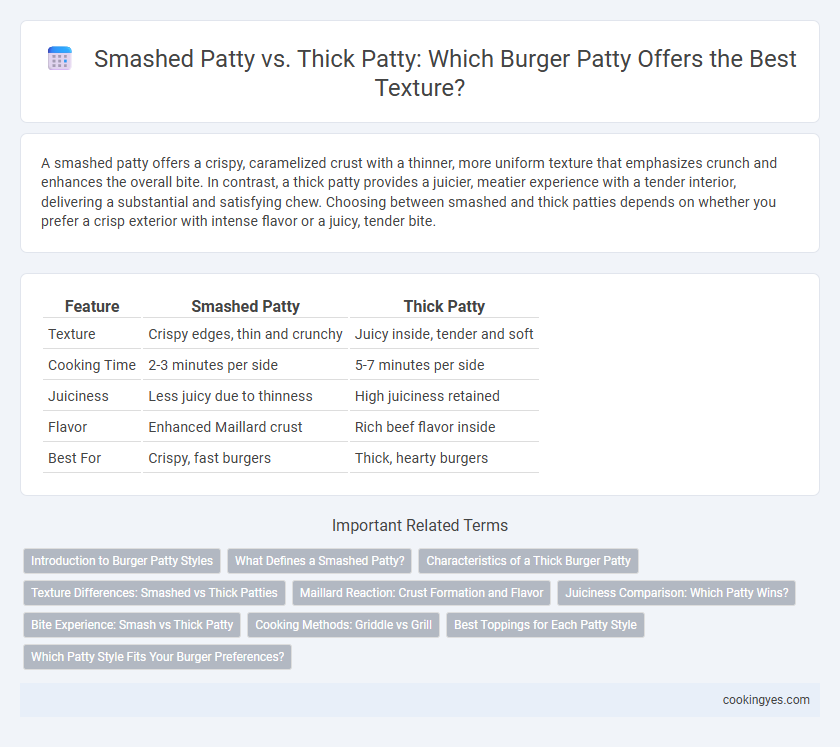 Smashed Patty vs. Thick Patty: Which Burger Patty Offers the Best Texture?

A smashed patty offers a crispy, caramelized crust with a thinner, more uniform texture that emphasizes crunch and enhances the overall bite. In contrast, a thick patty provides a juicier, meatier experience with a tender interior, delivering a substantial and satisfying chew. Choosing between smashed and thick patties depends on whether you prefer a crisp exterior with intense flavor or a juicy, tender bite.

| Feature | Smashed Patty | Thick Patty |
|---|---|---|
| Texture | Crispy edges, thin and crunchy | Juicy inside, tender and soft |
| Cooking Time | 2-3 minutes per side | 5-7 minutes per side |
| Juiciness | Less juicy due to thinness | High juiciness retained |
| Flavor | Enhanced Maillard crust | Rich beef flavor inside |
| Best For | Crispy, fast burgers | Thick, hearty burgers |

Important Related Terms

Introduction to Burger Patty Styles
What Defines a Smashed Patty?
Characteristics of a Thick Burger Patty
Texture Differences: Smashed vs Thick Patties
Maillard Reaction: Crust Formation and Flavor
Juiciness Comparison: Which Patty Wins?
Bite Experience: Smash vs Thick Patty
Cooking Methods: Griddle vs Grill
Best Toppings for Each Patty Style
Which Patty Style Fits Your Burger Preferences?

cookingyes.com