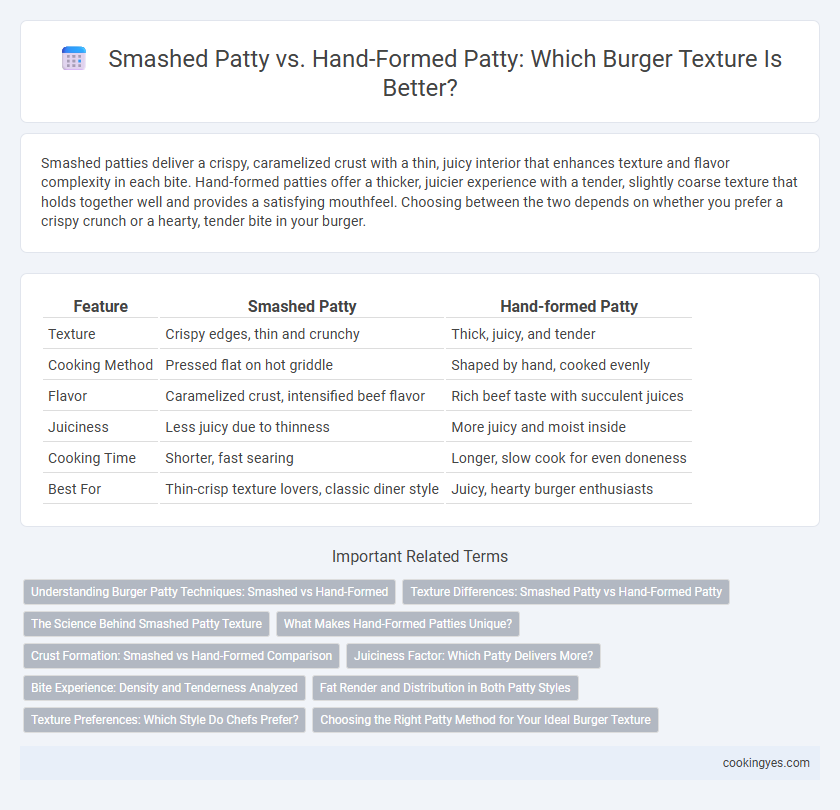 Smashed Patty vs. Hand-Formed Patty: Which Burger Texture Is Better?

Smashed patties deliver a crispy, caramelized crust with a thin, juicy interior that enhances texture and flavor complexity in each bite. Hand-formed patties offer a thicker, juicier experience with a tender, slightly coarse texture that holds together well and provides a satisfying mouthfeel. Choosing between the two depends on whether you prefer a crispy crunch or a hearty, tender bite in your burger.

| Feature | Smashed Patty | Hand-formed Patty |
|---|---|---|
| Texture | Crispy edges, thin and crunchy | Thick, juicy, and tender |
| Cooking Method | Pressed flat on hot griddle | Shaped by hand, cooked evenly |
| Flavor | Caramelized crust, intensified beef flavor | Rich beef taste with succulent juices |
| Juiciness | Less juicy due to thinness | More juicy and moist inside |
| Cooking Time | Shorter, fast searing | Longer, slow cook for even doneness |
| Best For | Thin-crisp texture lovers, classic diner style | Juicy, hearty burger enthusiasts |

Important Related Terms

Understanding Burger Patty Techniques: Smashed vs Hand-Formed
Texture Differences: Smashed Patty vs Hand-Formed Patty
The Science Behind Smashed Patty Texture
What Makes Hand-Formed Patties Unique?
Crust Formation: Smashed vs Hand-Formed Comparison
Juiciness Factor: Which Patty Delivers More?
Bite Experience: Density and Tenderness Analyzed
Fat Render and Distribution in Both Patty Styles
Texture Preferences: Which Style Do Chefs Prefer?
Choosing the Right Patty Method for Your Ideal Burger Texture

cookingyes.com