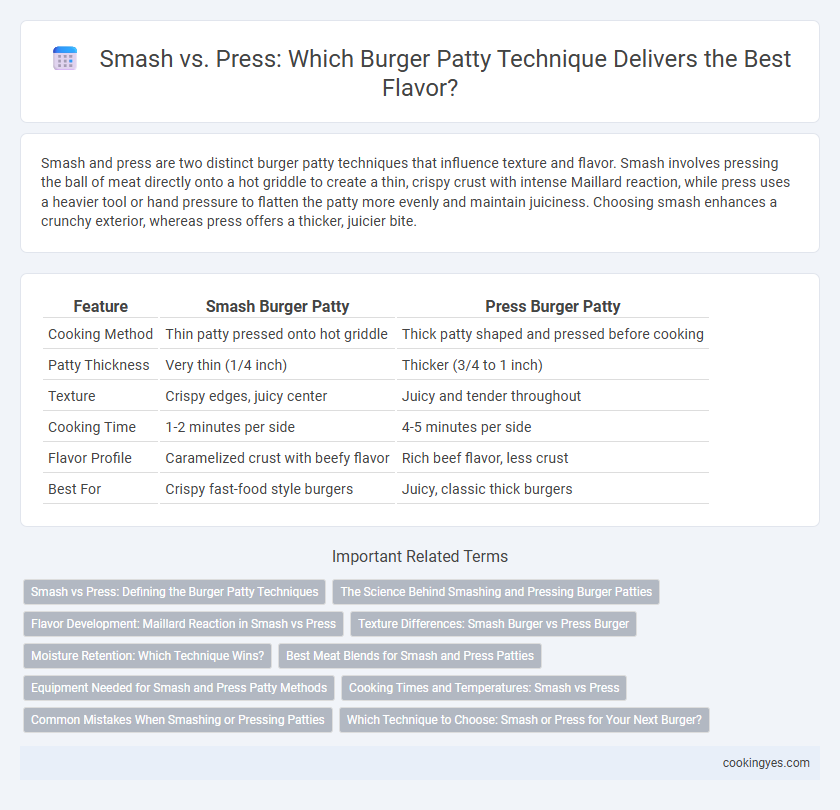 Smash vs. Press: Which Burger Patty Technique Delivers the Best Flavor?

Smash and press are two distinct burger patty techniques that influence texture and flavor. Smash involves pressing the ball of meat directly onto a hot griddle to create a thin, crispy crust with intense Maillard reaction, while press uses a heavier tool or hand pressure to flatten the patty more evenly and maintain juiciness. Choosing smash enhances a crunchy exterior, whereas press offers a thicker, juicier bite.

| Feature | Smash Burger Patty | Press Burger Patty |
|---|---|---|
| Cooking Method | Thin patty pressed onto hot griddle | Thick patty shaped and pressed before cooking |
| Patty Thickness | Very thin (1/4 inch) | Thicker (3/4 to 1 inch) |
| Texture | Crispy edges, juicy center | Juicy and tender throughout |
| Cooking Time | 1-2 minutes per side | 4-5 minutes per side |
| Flavor Profile | Caramelized crust with beefy flavor | Rich beef flavor, less crust |
| Best For | Crispy fast-food style burgers | Juicy, classic thick burgers |

Important Related Terms

Smash vs Press: Defining the Burger Patty Techniques
The Science Behind Smashing and Pressing Burger Patties
Flavor Development: Maillard Reaction in Smash vs Press
Texture Differences: Smash Burger vs Press Burger
Moisture Retention: Which Technique Wins?
Best Meat Blends for Smash and Press Patties
Equipment Needed for Smash and Press Patty Methods
Cooking Times and Temperatures: Smash vs Press
Common Mistakes When Smashing or Pressing Patties
Which Technique to Choose: Smash or Press for Your Next Burger?

cookingyes.com