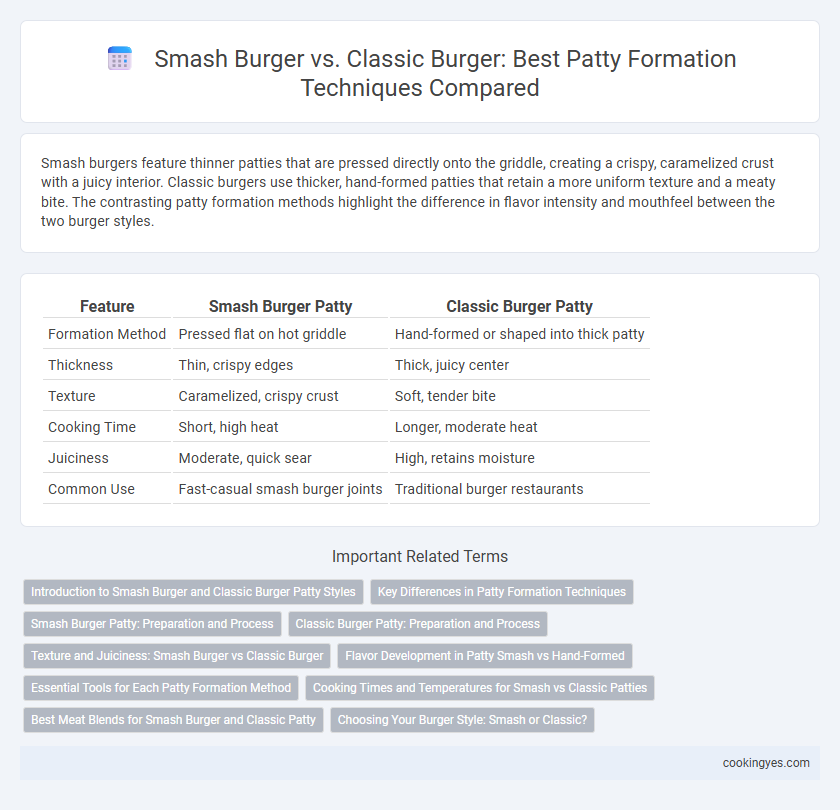 Smash Burger vs. Classic Burger: Best Patty Formation Techniques Compared

Smash burgers feature thinner patties that are pressed directly onto the griddle, creating a crispy, caramelized crust with a juicy interior. Classic burgers use thicker, hand-formed patties that retain a more uniform texture and a meaty bite. The contrasting patty formation methods highlight the difference in flavor intensity and mouthfeel between the two burger styles.

| Feature | Smash Burger Patty | Classic Burger Patty |
|---|---|---|
| Formation Method | Pressed flat on hot griddle | Hand-formed or shaped into thick patty |
| Thickness | Thin, crispy edges | Thick, juicy center |
| Texture | Caramelized, crispy crust | Soft, tender bite |
| Cooking Time | Short, high heat | Longer, moderate heat |
| Juiciness | Moderate, quick sear | High, retains moisture |
| Common Use | Fast-casual smash burger joints | Traditional burger restaurants |

Important Related Terms

Introduction to Smash Burger and Classic Burger Patty Styles
Key Differences in Patty Formation Techniques
Smash Burger Patty: Preparation and Process
Classic Burger Patty: Preparation and Process
Texture and Juiciness: Smash Burger vs Classic Burger
Flavor Development in Patty Smash vs Hand-Formed
Essential Tools for Each Patty Formation Method
Cooking Times and Temperatures for Smash vs Classic Patties
Best Meat Blends for Smash Burger and Classic Patty
Choosing Your Burger Style: Smash or Classic?

cookingyes.com