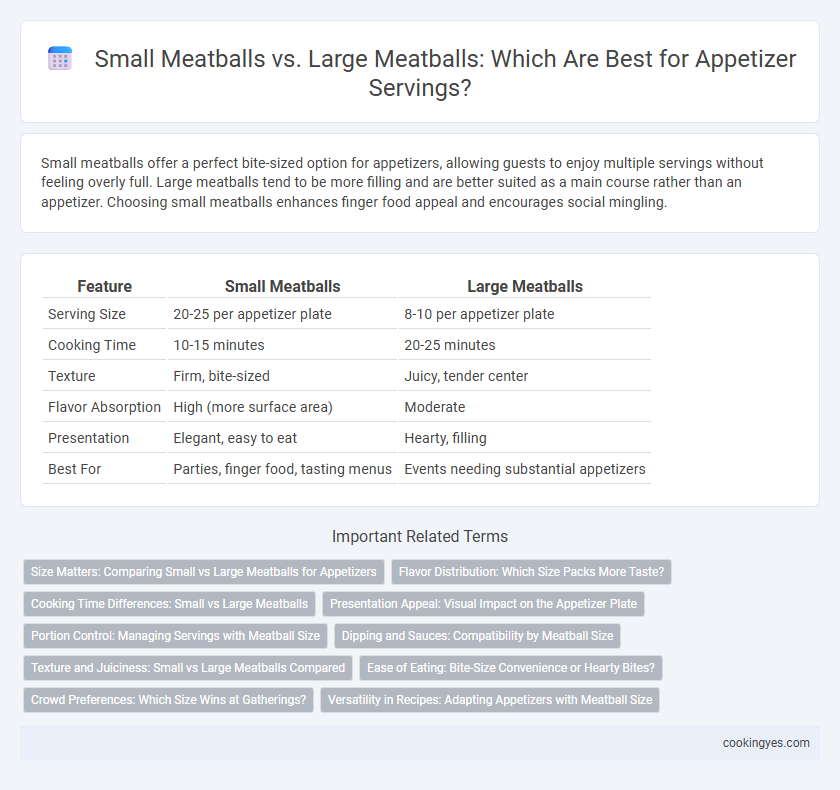 Small Meatballs vs. Large Meatballs: Which Are Best for Appetizer Servings?

Small meatballs offer a perfect bite-sized option for appetizers, allowing guests to enjoy multiple servings without feeling overly full. Large meatballs tend to be more filling and are better suited as a main course rather than an appetizer. Choosing small meatballs enhances finger food appeal and encourages social mingling.

| Feature | Small Meatballs | Large Meatballs |
|---|---|---|
| Serving Size | 20-25 per appetizer plate | 8-10 per appetizer plate |
| Cooking Time | 10-15 minutes | 20-25 minutes |
| Texture | Firm, bite-sized | Juicy, tender center |
| Flavor Absorption | High (more surface area) | Moderate |
| Presentation | Elegant, easy to eat | Hearty, filling |
| Best For | Parties, finger food, tasting menus | Events needing substantial appetizers |

Important Related Terms

Size Matters: Comparing Small vs Large Meatballs for Appetizers
Flavor Distribution: Which Size Packs More Taste?
Cooking Time Differences: Small vs Large Meatballs
Presentation Appeal: Visual Impact on the Appetizer Plate
Portion Control: Managing Servings with Meatball Size
Dipping and Sauces: Compatibility by Meatball Size
Texture and Juiciness: Small vs Large Meatballs Compared
Ease of Eating: Bite-Size Convenience or Hearty Bites?
Crowd Preferences: Which Size Wins at Gatherings?
Versatility in Recipes: Adapting Appetizers with Meatball Size

cookingyes.com