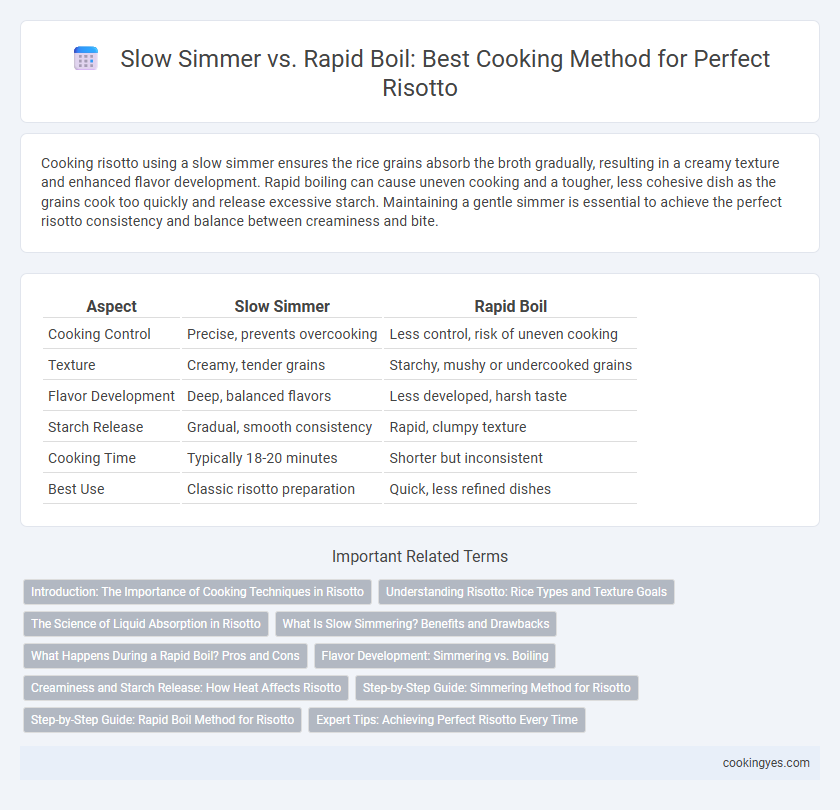 Slow Simmer vs. Rapid Boil: Best Cooking Method for Perfect Risotto

Cooking risotto using a slow simmer ensures the rice grains absorb the broth gradually, resulting in a creamy texture and enhanced flavor development. Rapid boiling can cause uneven cooking and a tougher, less cohesive dish as the grains cook too quickly and release excessive starch. Maintaining a gentle simmer is essential to achieve the perfect risotto consistency and balance between creaminess and bite.

| Aspect | Slow Simmer | Rapid Boil |
|---|---|---|
| Cooking Control | Precise, prevents overcooking | Less control, risk of uneven cooking |
| Texture | Creamy, tender grains | Starchy, mushy or undercooked grains |
| Flavor Development | Deep, balanced flavors | Less developed, harsh taste |
| Starch Release | Gradual, smooth consistency | Rapid, clumpy texture |
| Cooking Time | Typically 18-20 minutes | Shorter but inconsistent |
| Best Use | Classic risotto preparation | Quick, less refined dishes |

Important Related Terms

Introduction: The Importance of Cooking Techniques in Risotto
Understanding Risotto: Rice Types and Texture Goals
The Science of Liquid Absorption in Risotto
What Is Slow Simmering? Benefits and Drawbacks
What Happens During a Rapid Boil? Pros and Cons
Flavor Development: Simmering vs. Boiling
Creaminess and Starch Release: How Heat Affects Risotto
Step-by-Step Guide: Simmering Method for Risotto
Step-by-Step Guide: Rapid Boil Method for Risotto
Expert Tips: Achieving Perfect Risotto Every Time

cookingyes.com