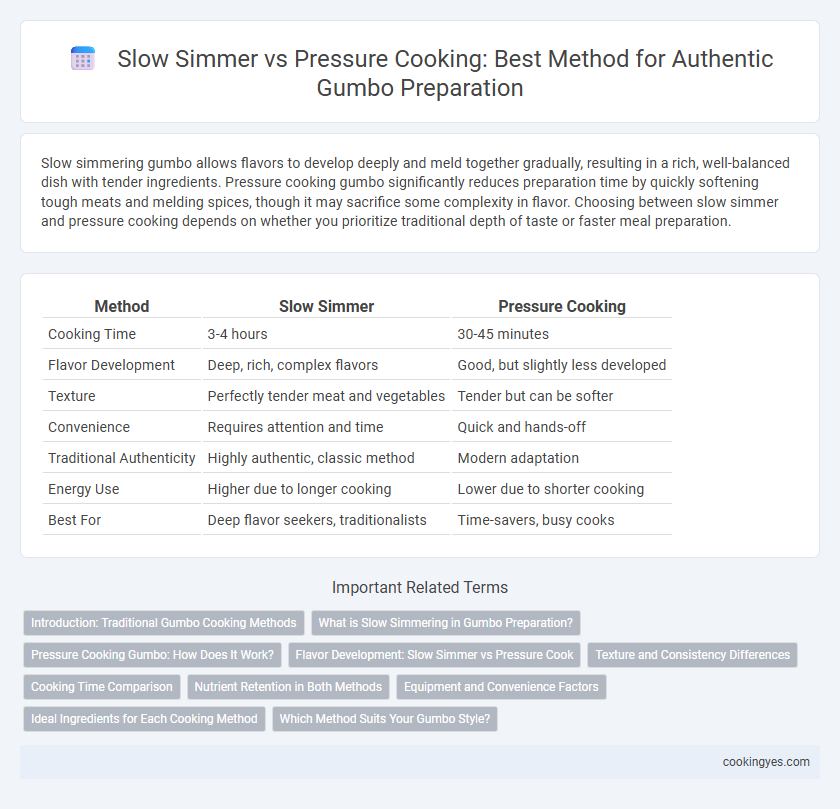 Slow Simmer vs Pressure Cooking: Best Method for Authentic Gumbo Preparation

Slow simmering gumbo allows flavors to develop deeply and meld together gradually, resulting in a rich, well-balanced dish with tender ingredients. Pressure cooking gumbo significantly reduces preparation time by quickly softening tough meats and melding spices, though it may sacrifice some complexity in flavor. Choosing between slow simmer and pressure cooking depends on whether you prioritize traditional depth of taste or faster meal preparation.

| Method | Slow Simmer | Pressure Cooking |
|---|---|---|
| Cooking Time | 3-4 hours | 30-45 minutes |
| Flavor Development | Deep, rich, complex flavors | Good, but slightly less developed |
| Texture | Perfectly tender meat and vegetables | Tender but can be softer |
| Convenience | Requires attention and time | Quick and hands-off |
| Traditional Authenticity | Highly authentic, classic method | Modern adaptation |
| Energy Use | Higher due to longer cooking | Lower due to shorter cooking |
| Best For | Deep flavor seekers, traditionalists | Time-savers, busy cooks |

Important Related Terms

Introduction: Traditional Gumbo Cooking Methods
What is Slow Simmering in Gumbo Preparation?
Pressure Cooking Gumbo: How Does It Work?
Flavor Development: Slow Simmer vs Pressure Cook
Texture and Consistency Differences
Cooking Time Comparison
Nutrient Retention in Both Methods
Equipment and Convenience Factors
Ideal Ingredients for Each Cooking Method
Which Method Suits Your Gumbo Style?

cookingyes.com