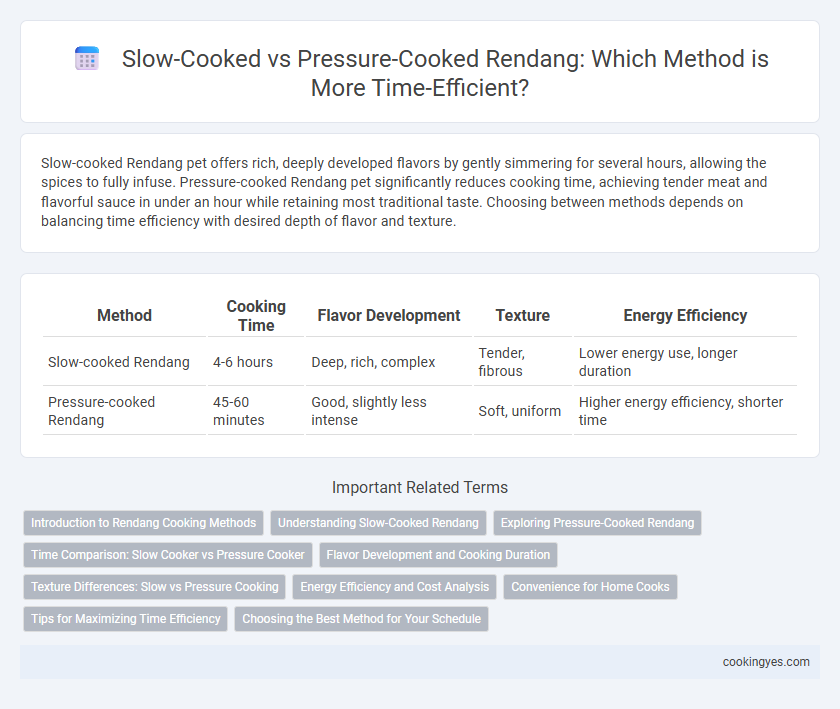 Slow-Cooked vs Pressure-Cooked Rendang: Which Method is More Time-Efficient?

Slow-cooked Rendang pet offers rich, deeply developed flavors by gently simmering for several hours, allowing the spices to fully infuse. Pressure-cooked Rendang pet significantly reduces cooking time, achieving tender meat and flavorful sauce in under an hour while retaining most traditional taste. Choosing between methods depends on balancing time efficiency with desired depth of flavor and texture.

| Method | Cooking Time | Flavor Development | Texture | Energy Efficiency |
|---|---|---|---|---|
| Slow-cooked Rendang | 4-6 hours | Deep, rich, complex | Tender, fibrous | Lower energy use, longer duration |
| Pressure-cooked Rendang | 45-60 minutes | Good, slightly less intense | Soft, uniform | Higher energy efficiency, shorter time |

Important Related Terms

Introduction to Rendang Cooking Methods
Understanding Slow-Cooked Rendang
Exploring Pressure-Cooked Rendang
Time Comparison: Slow Cooker vs Pressure Cooker
Flavor Development and Cooking Duration
Texture Differences: Slow vs Pressure Cooking
Energy Efficiency and Cost Analysis
Convenience for Home Cooks
Tips for Maximizing Time Efficiency
Choosing the Best Method for Your Schedule

cookingyes.com