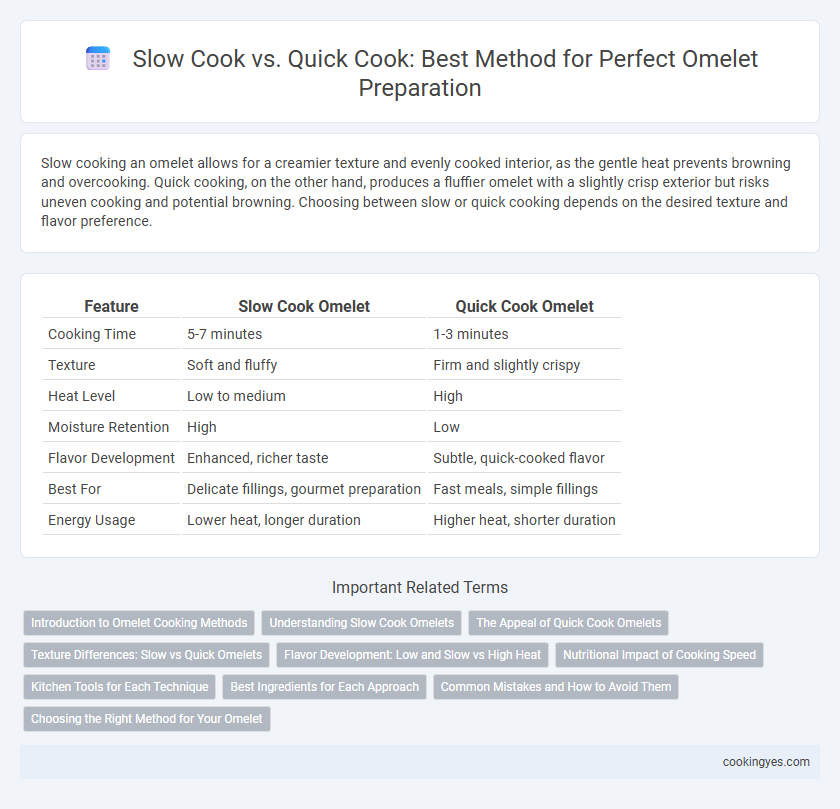 Slow Cook vs. Quick Cook: Best Method for Perfect Omelet Preparation

Slow cooking an omelet allows for a creamier texture and evenly cooked interior, as the gentle heat prevents browning and overcooking. Quick cooking, on the other hand, produces a fluffier omelet with a slightly crisp exterior but risks uneven cooking and potential browning. Choosing between slow or quick cooking depends on the desired texture and flavor preference.

| Feature | Slow Cook Omelet | Quick Cook Omelet |
|---|---|---|
| Cooking Time | 5-7 minutes | 1-3 minutes |
| Texture | Soft and fluffy | Firm and slightly crispy |
| Heat Level | Low to medium | High |
| Moisture Retention | High | Low |
| Flavor Development | Enhanced, richer taste | Subtle, quick-cooked flavor |
| Best For | Delicate fillings, gourmet preparation | Fast meals, simple fillings |
| Energy Usage | Lower heat, longer duration | Higher heat, shorter duration |

Important Related Terms

Introduction to Omelet Cooking Methods
Understanding Slow Cook Omelets
The Appeal of Quick Cook Omelets
Texture Differences: Slow vs Quick Omelets
Flavor Development: Low and Slow vs High Heat
Nutritional Impact of Cooking Speed
Kitchen Tools for Each Technique
Best Ingredients for Each Approach
Common Mistakes and How to Avoid Them
Choosing the Right Method for Your Omelet

cookingyes.com