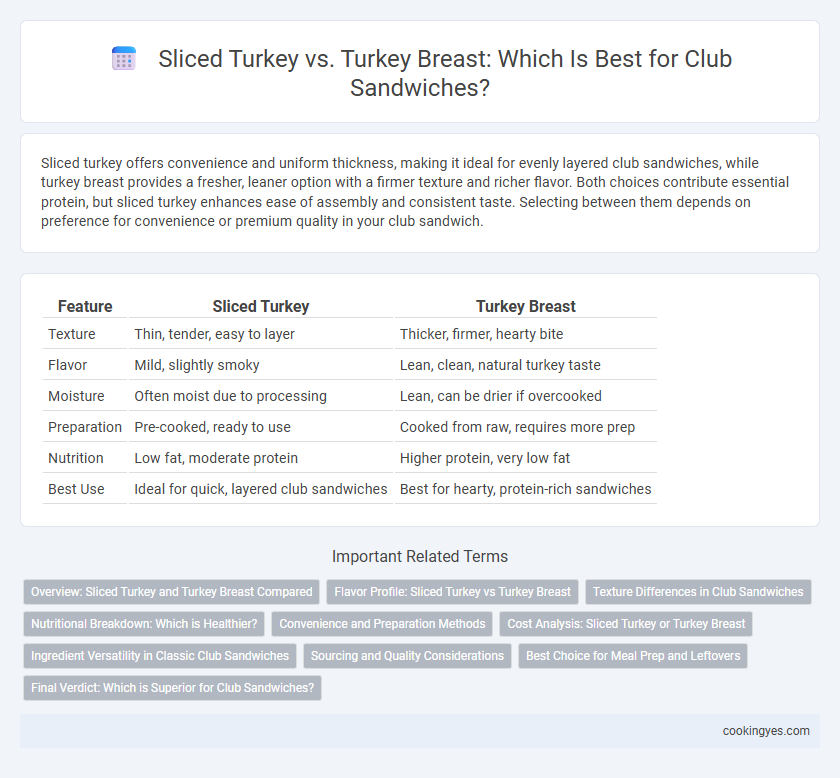 Sliced Turkey vs. Turkey Breast: Which Is Best for Club Sandwiches?

Sliced turkey offers convenience and uniform thickness, making it ideal for evenly layered club sandwiches, while turkey breast provides a fresher, leaner option with a firmer texture and richer flavor. Both choices contribute essential protein, but sliced turkey enhances ease of assembly and consistent taste. Selecting between them depends on preference for convenience or premium quality in your club sandwich.

| Feature | Sliced Turkey | Turkey Breast |
|---|---|---|
| Texture | Thin, tender, easy to layer | Thicker, firmer, hearty bite |
| Flavor | Mild, slightly smoky | Lean, clean, natural turkey taste |
| Moisture | Often moist due to processing | Lean, can be drier if overcooked |
| Preparation | Pre-cooked, ready to use | Cooked from raw, requires more prep |
| Nutrition | Low fat, moderate protein | Higher protein, very low fat |
| Best Use | Ideal for quick, layered club sandwiches | Best for hearty, protein-rich sandwiches |

Important Related Terms

Overview: Sliced Turkey and Turkey Breast Compared
Flavor Profile: Sliced Turkey vs Turkey Breast
Texture Differences in Club Sandwiches
Nutritional Breakdown: Which is Healthier?
Convenience and Preparation Methods
Cost Analysis: Sliced Turkey or Turkey Breast
Ingredient Versatility in Classic Club Sandwiches
Sourcing and Quality Considerations
Best Choice for Meal Prep and Leftovers
Final Verdict: Which is Superior for Club Sandwiches?

cookingyes.com