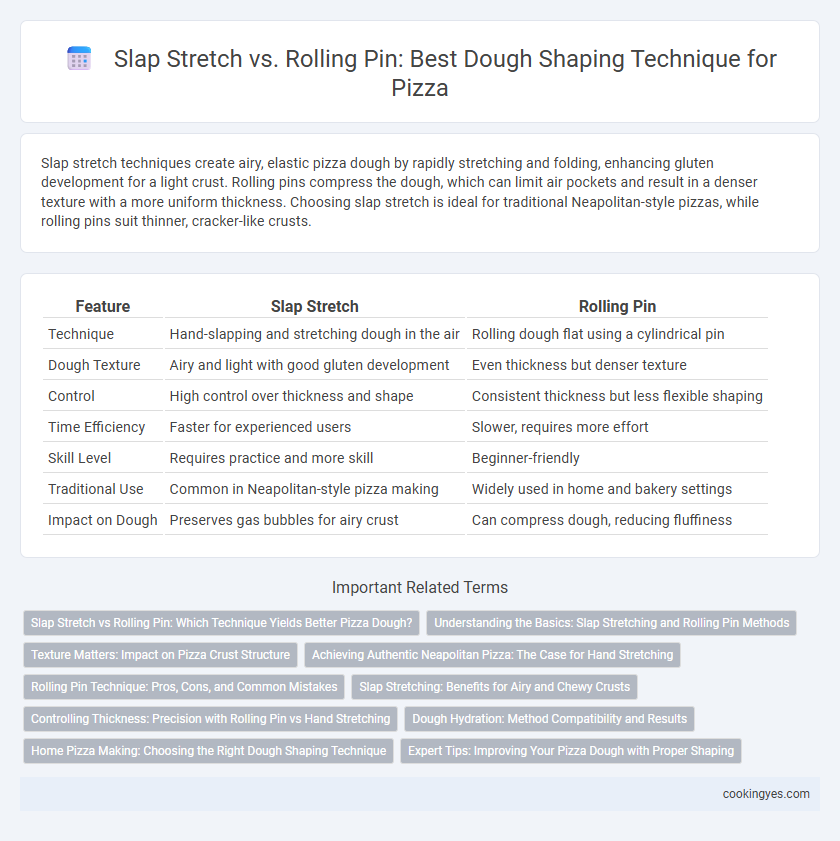 Slap Stretch vs. Rolling Pin: Best Dough Shaping Technique for Pizza

Slap stretch techniques create airy, elastic pizza dough by rapidly stretching and folding, enhancing gluten development for a light crust. Rolling pins compress the dough, which can limit air pockets and result in a denser texture with a more uniform thickness. Choosing slap stretch is ideal for traditional Neapolitan-style pizzas, while rolling pins suit thinner, cracker-like crusts.

| Feature | Slap Stretch | Rolling Pin |
|---|---|---|
| Technique | Hand-slapping and stretching dough in the air | Rolling dough flat using a cylindrical pin |
| Dough Texture | Airy and light with good gluten development | Even thickness but denser texture |
| Control | High control over thickness and shape | Consistent thickness but less flexible shaping |
| Time Efficiency | Faster for experienced users | Slower, requires more effort |
| Skill Level | Requires practice and more skill | Beginner-friendly |
| Traditional Use | Common in Neapolitan-style pizza making | Widely used in home and bakery settings |
| Impact on Dough | Preserves gas bubbles for airy crust | Can compress dough, reducing fluffiness |

Important Related Terms

Slap Stretch vs Rolling Pin: Which Technique Yields Better Pizza Dough?
Understanding the Basics: Slap Stretching and Rolling Pin Methods
Texture Matters: Impact on Pizza Crust Structure
Achieving Authentic Neapolitan Pizza: The Case for Hand Stretching
Rolling Pin Technique: Pros, Cons, and Common Mistakes
Slap Stretching: Benefits for Airy and Chewy Crusts
Controlling Thickness: Precision with Rolling Pin vs Hand Stretching
Dough Hydration: Method Compatibility and Results
Home Pizza Making: Choosing the Right Dough Shaping Technique
Expert Tips: Improving Your Pizza Dough with Proper Shaping

cookingyes.com