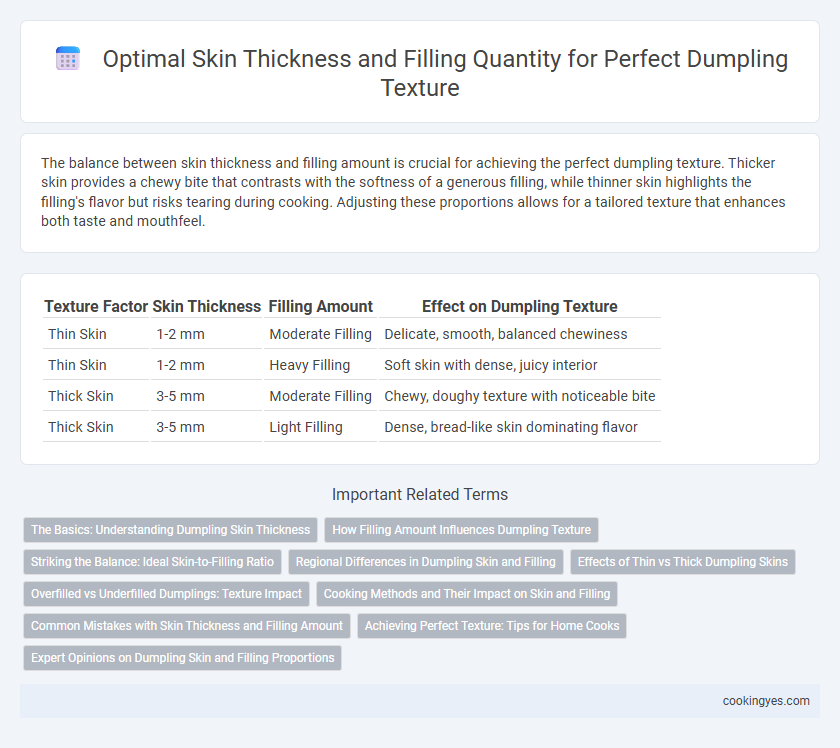 Optimal Skin Thickness and Filling Quantity for Perfect Dumpling Texture

The balance between skin thickness and filling amount is crucial for achieving the perfect dumpling texture. Thicker skin provides a chewy bite that contrasts with the softness of a generous filling, while thinner skin highlights the filling's flavor but risks tearing during cooking. Adjusting these proportions allows for a tailored texture that enhances both taste and mouthfeel.

| Texture Factor | Skin Thickness | Filling Amount | Effect on Dumpling Texture |
|---|---|---|---|
| Thin Skin | 1-2 mm | Moderate Filling | Delicate, smooth, balanced chewiness |
| Thin Skin | 1-2 mm | Heavy Filling | Soft skin with dense, juicy interior |
| Thick Skin | 3-5 mm | Moderate Filling | Chewy, doughy texture with noticeable bite |
| Thick Skin | 3-5 mm | Light Filling | Dense, bread-like skin dominating flavor |

Important Related Terms

The Basics: Understanding Dumpling Skin Thickness
How Filling Amount Influences Dumpling Texture
Striking the Balance: Ideal Skin-to-Filling Ratio
Regional Differences in Dumpling Skin and Filling
Effects of Thin vs Thick Dumpling Skins
Overfilled vs Underfilled Dumplings: Texture Impact
Cooking Methods and Their Impact on Skin and Filling
Common Mistakes with Skin Thickness and Filling Amount
Achieving Perfect Texture: Tips for Home Cooks
Expert Opinions on Dumpling Skin and Filling Proportions

cookingyes.com