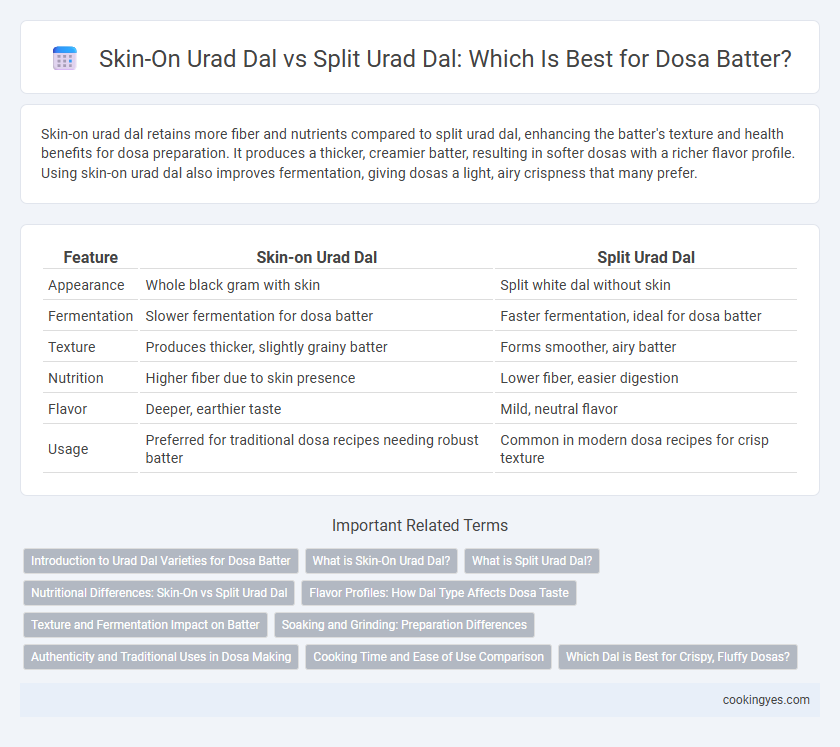 Skin-On Urad Dal vs Split Urad Dal: Which Is Best for Dosa Batter?

Skin-on urad dal retains more fiber and nutrients compared to split urad dal, enhancing the batter's texture and health benefits for dosa preparation. It produces a thicker, creamier batter, resulting in softer dosas with a richer flavor profile. Using skin-on urad dal also improves fermentation, giving dosas a light, airy crispness that many prefer.

| Feature | Skin-on Urad Dal | Split Urad Dal |
|---|---|---|
| Appearance | Whole black gram with skin | Split white dal without skin |
| Fermentation | Slower fermentation for dosa batter | Faster fermentation, ideal for dosa batter |
| Texture | Produces thicker, slightly grainy batter | Forms smoother, airy batter |
| Nutrition | Higher fiber due to skin presence | Lower fiber, easier digestion |
| Flavor | Deeper, earthier taste | Mild, neutral flavor |
| Usage | Preferred for traditional dosa recipes needing robust batter | Common in modern dosa recipes for crisp texture |

Important Related Terms

Introduction to Urad Dal Varieties for Dosa Batter
What is Skin-On Urad Dal?
What is Split Urad Dal?
Nutritional Differences: Skin-On vs Split Urad Dal
Flavor Profiles: How Dal Type Affects Dosa Taste
Texture and Fermentation Impact on Batter
Soaking and Grinding: Preparation Differences
Authenticity and Traditional Uses in Dosa Making
Cooking Time and Ease of Use Comparison
Which Dal is Best for Crispy, Fluffy Dosas?

cookingyes.com