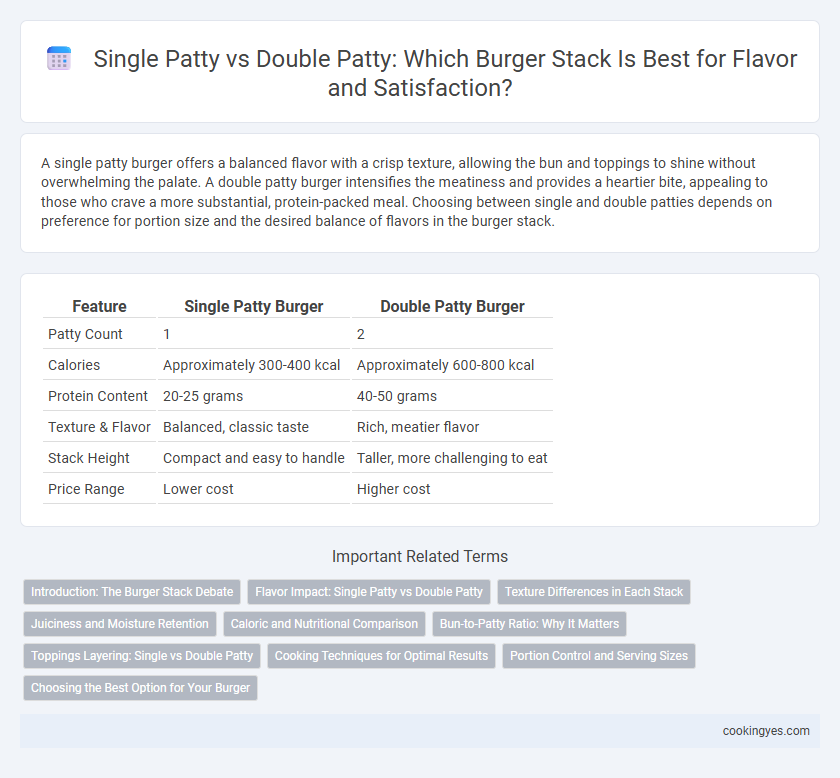 Single Patty vs Double Patty: Which Burger Stack Is Best for Flavor and Satisfaction?

A single patty burger offers a balanced flavor with a crisp texture, allowing the bun and toppings to shine without overwhelming the palate. A double patty burger intensifies the meatiness and provides a heartier bite, appealing to those who crave a more substantial, protein-packed meal. Choosing between single and double patties depends on preference for portion size and the desired balance of flavors in the burger stack.

| Feature | Single Patty Burger | Double Patty Burger |
|---|---|---|
| Patty Count | 1 | 2 |
| Calories | Approximately 300-400 kcal | Approximately 600-800 kcal |
| Protein Content | 20-25 grams | 40-50 grams |
| Texture & Flavor | Balanced, classic taste | Rich, meatier flavor |
| Stack Height | Compact and easy to handle | Taller, more challenging to eat |
| Price Range | Lower cost | Higher cost |

Important Related Terms

Introduction: The Burger Stack Debate
Flavor Impact: Single Patty vs Double Patty
Texture Differences in Each Stack
Juiciness and Moisture Retention
Caloric and Nutritional Comparison
Bun-to-Patty Ratio: Why It Matters
Toppings Layering: Single vs Double Patty
Cooking Techniques for Optimal Results
Portion Control and Serving Sizes
Choosing the Best Option for Your Burger

cookingyes.com