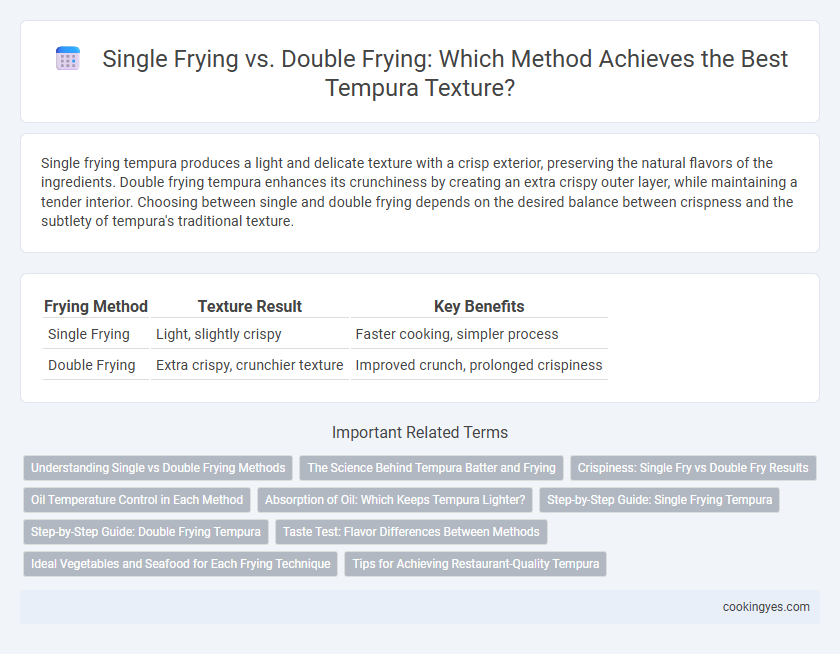 Single Frying vs. Double Frying: Which Method Achieves the Best Tempura Texture?

Single frying tempura produces a light and delicate texture with a crisp exterior, preserving the natural flavors of the ingredients. Double frying tempura enhances its crunchiness by creating an extra crispy outer layer, while maintaining a tender interior. Choosing between single and double frying depends on the desired balance between crispness and the subtlety of tempura's traditional texture.

| Frying Method | Texture Result | Key Benefits |
|---|---|---|
| Single Frying | Light, slightly crispy | Faster cooking, simpler process |
| Double Frying | Extra crispy, crunchier texture | Improved crunch, prolonged crispiness |

Important Related Terms

Understanding Single vs Double Frying Methods

The Science Behind Tempura Batter and Frying

Crispiness: Single Fry vs Double Fry Results

Oil Temperature Control in Each Method

Absorption of Oil: Which Keeps Tempura Lighter?

Step-by-Step Guide: Single Frying Tempura

Step-by-Step Guide: Double Frying Tempura

Taste Test: Flavor Differences Between Methods

Ideal Vegetables and Seafood for Each Frying Technique

Tips for Achieving Restaurant-Quality Tempura

cookingyes.com