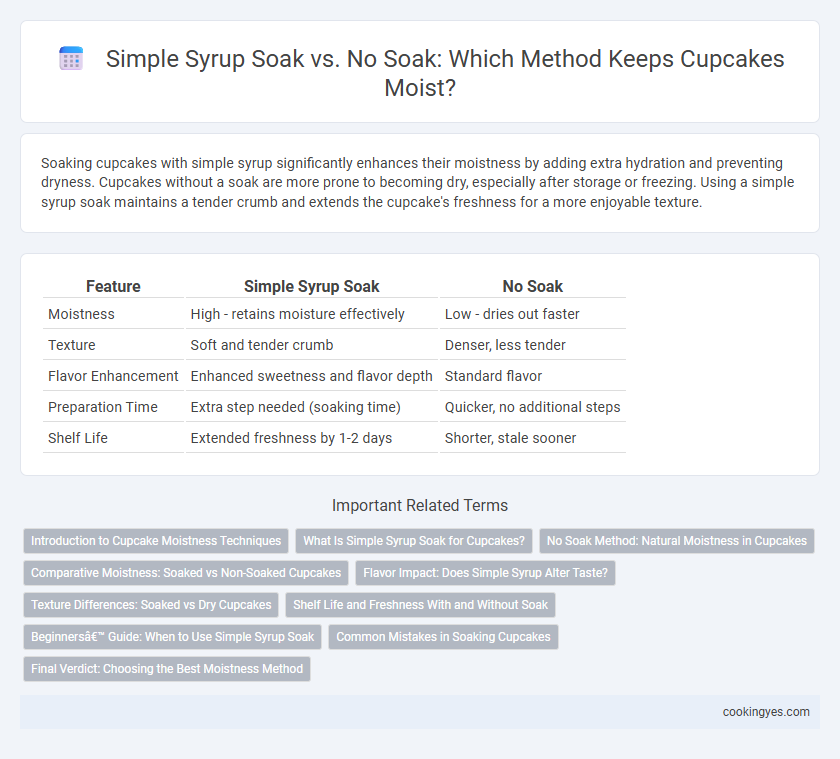 Simple Syrup Soak vs. No Soak: Which Method Keeps Cupcakes Moist?

Soaking cupcakes with simple syrup significantly enhances their moistness by adding extra hydration and preventing dryness. Cupcakes without a soak are more prone to becoming dry, especially after storage or freezing. Using a simple syrup soak maintains a tender crumb and extends the cupcake's freshness for a more enjoyable texture.

| Feature | Simple Syrup Soak | No Soak |
|---|---|---|
| Moistness | High - retains moisture effectively | Low - dries out faster |
| Texture | Soft and tender crumb | Denser, less tender |
| Flavor Enhancement | Enhanced sweetness and flavor depth | Standard flavor |
| Preparation Time | Extra step needed (soaking time) | Quicker, no additional steps |
| Shelf Life | Extended freshness by 1-2 days | Shorter, stale sooner |

Important Related Terms

Introduction to Cupcake Moistness Techniques
What Is Simple Syrup Soak for Cupcakes?
No Soak Method: Natural Moistness in Cupcakes
Comparative Moistness: Soaked vs Non-Soaked Cupcakes
Flavor Impact: Does Simple Syrup Alter Taste?
Texture Differences: Soaked vs Dry Cupcakes
Shelf Life and Freshness With and Without Soak
Beginnersâ€™ Guide: When to Use Simple Syrup Soak
Common Mistakes in Soaking Cupcakes
Final Verdict: Choosing the Best Moistness Method

cookingyes.com