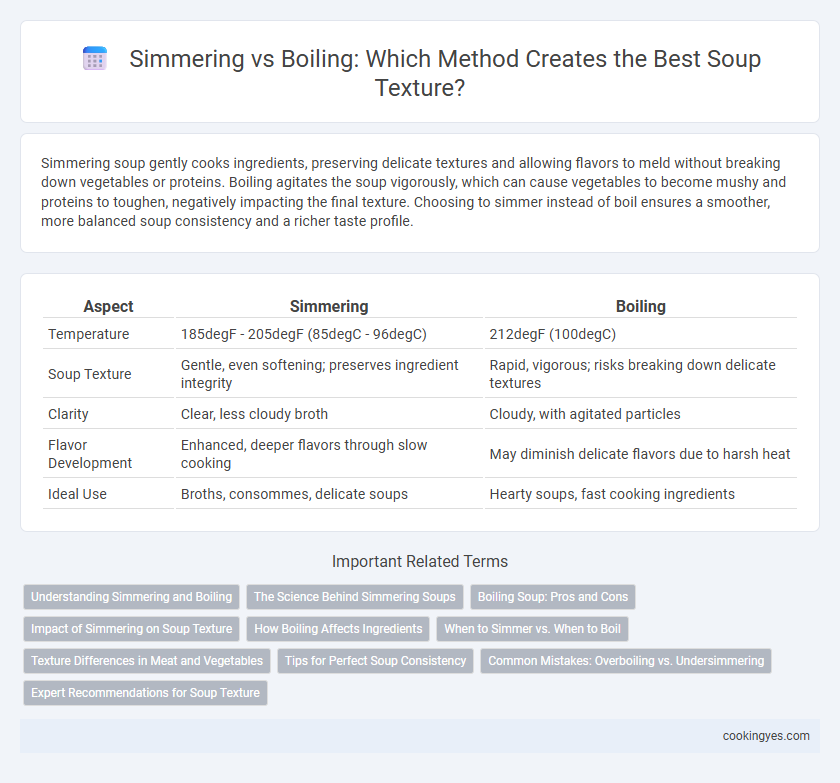 Simmering vs Boiling: Which Method Creates the Best Soup Texture?

Simmering soup gently cooks ingredients, preserving delicate textures and allowing flavors to meld without breaking down vegetables or proteins. Boiling agitates the soup vigorously, which can cause vegetables to become mushy and proteins to toughen, negatively impacting the final texture. Choosing to simmer instead of boil ensures a smoother, more balanced soup consistency and a richer taste profile.

| Aspect | Simmering | Boiling |
|---|---|---|
| Temperature | 185degF - 205degF (85degC - 96degC) | 212degF (100degC) |
| Soup Texture | Gentle, even softening; preserves ingredient integrity | Rapid, vigorous; risks breaking down delicate textures |
| Clarity | Clear, less cloudy broth | Cloudy, with agitated particles |
| Flavor Development | Enhanced, deeper flavors through slow cooking | May diminish delicate flavors due to harsh heat |
| Ideal Use | Broths, consommes, delicate soups | Hearty soups, fast cooking ingredients |

Important Related Terms

Understanding Simmering and Boiling
The Science Behind Simmering Soups
Boiling Soup: Pros and Cons
Impact of Simmering on Soup Texture
How Boiling Affects Ingredients
When to Simmer vs. When to Boil
Texture Differences in Meat and Vegetables
Tips for Perfect Soup Consistency
Common Mistakes: Overboiling vs. Undersimmering
Expert Recommendations for Soup Texture

cookingyes.com