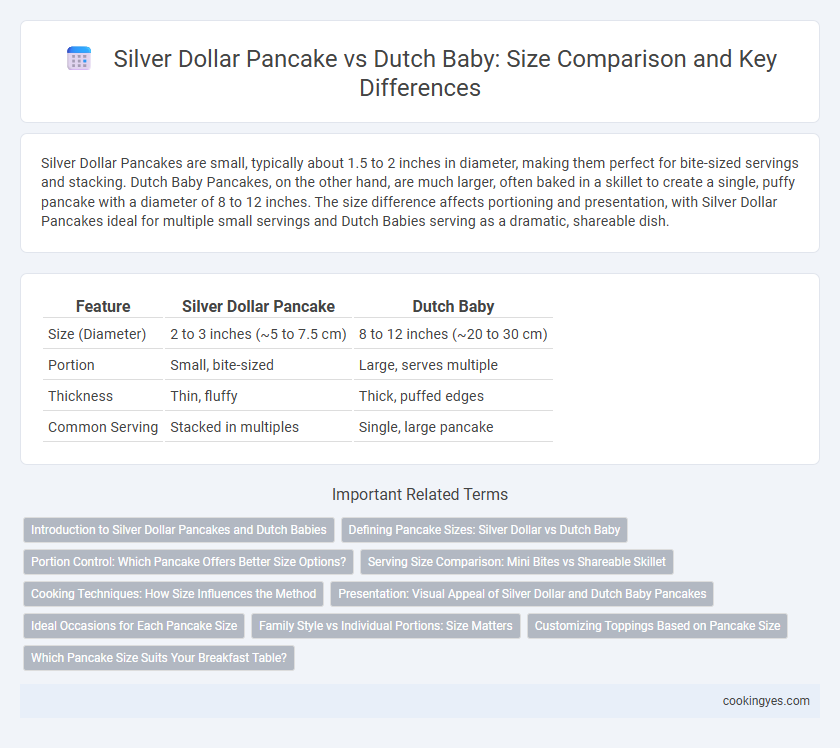 Silver Dollar Pancake vs Dutch Baby: Size Comparison and Key Differences

Silver Dollar Pancakes are small, typically about 1.5 to 2 inches in diameter, making them perfect for bite-sized servings and stacking. Dutch Baby Pancakes, on the other hand, are much larger, often baked in a skillet to create a single, puffy pancake with a diameter of 8 to 12 inches. The size difference affects portioning and presentation, with Silver Dollar Pancakes ideal for multiple small servings and Dutch Babies serving as a dramatic, shareable dish.

| Feature | Silver Dollar Pancake | Dutch Baby |
|---|---|---|
| Size (Diameter) | 2 to 3 inches (~5 to 7.5 cm) | 8 to 12 inches (~20 to 30 cm) |
| Portion | Small, bite-sized | Large, serves multiple |
| Thickness | Thin, fluffy | Thick, puffed edges |
| Common Serving | Stacked in multiples | Single, large pancake |

Important Related Terms

Introduction to Silver Dollar Pancakes and Dutch Babies

Defining Pancake Sizes: Silver Dollar vs Dutch Baby

Portion Control: Which Pancake Offers Better Size Options?

Serving Size Comparison: Mini Bites vs Shareable Skillet

Cooking Techniques: How Size Influences the Method

Presentation: Visual Appeal of Silver Dollar and Dutch Baby Pancakes

Ideal Occasions for Each Pancake Size

Family Style vs Individual Portions: Size Matters

Customizing Toppings Based on Pancake Size

Which Pancake Size Suits Your Breakfast Table?

cookingyes.com