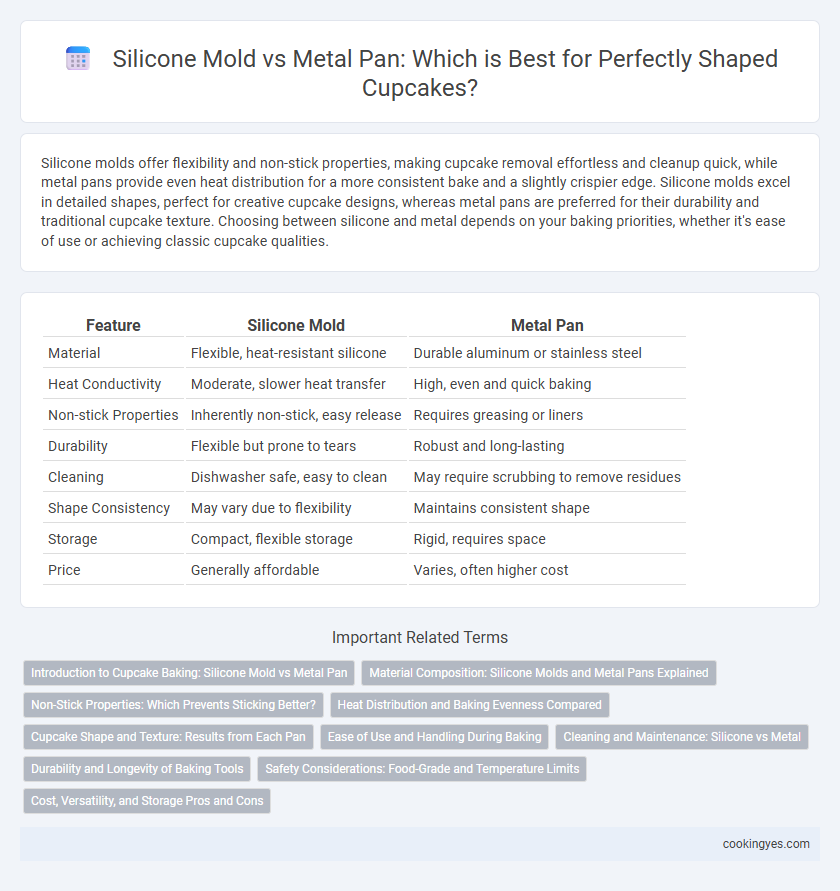 Silicone Mold vs Metal Pan: Which is Best for Perfectly Shaped Cupcakes?

Silicone molds offer flexibility and non-stick properties, making cupcake removal effortless and cleanup quick, while metal pans provide even heat distribution for a more consistent bake and a slightly crispier edge. Silicone molds excel in detailed shapes, perfect for creative cupcake designs, whereas metal pans are preferred for their durability and traditional cupcake texture. Choosing between silicone and metal depends on your baking priorities, whether it's ease of use or achieving classic cupcake qualities.

| Feature | Silicone Mold | Metal Pan |
|---|---|---|
| Material | Flexible, heat-resistant silicone | Durable aluminum or stainless steel |
| Heat Conductivity | Moderate, slower heat transfer | High, even and quick baking |
| Non-stick Properties | Inherently non-stick, easy release | Requires greasing or liners |
| Durability | Flexible but prone to tears | Robust and long-lasting |
| Cleaning | Dishwasher safe, easy to clean | May require scrubbing to remove residues |
| Shape Consistency | May vary due to flexibility | Maintains consistent shape |
| Storage | Compact, flexible storage | Rigid, requires space |
| Price | Generally affordable | Varies, often higher cost |

Important Related Terms

Introduction to Cupcake Baking: Silicone Mold vs Metal Pan
Material Composition: Silicone Molds and Metal Pans Explained
Non-Stick Properties: Which Prevents Sticking Better?
Heat Distribution and Baking Evenness Compared
Cupcake Shape and Texture: Results from Each Pan
Ease of Use and Handling During Baking
Cleaning and Maintenance: Silicone vs Metal
Durability and Longevity of Baking Tools
Safety Considerations: Food-Grade and Temperature Limits
Cost, Versatility, and Storage Pros and Cons

cookingyes.com