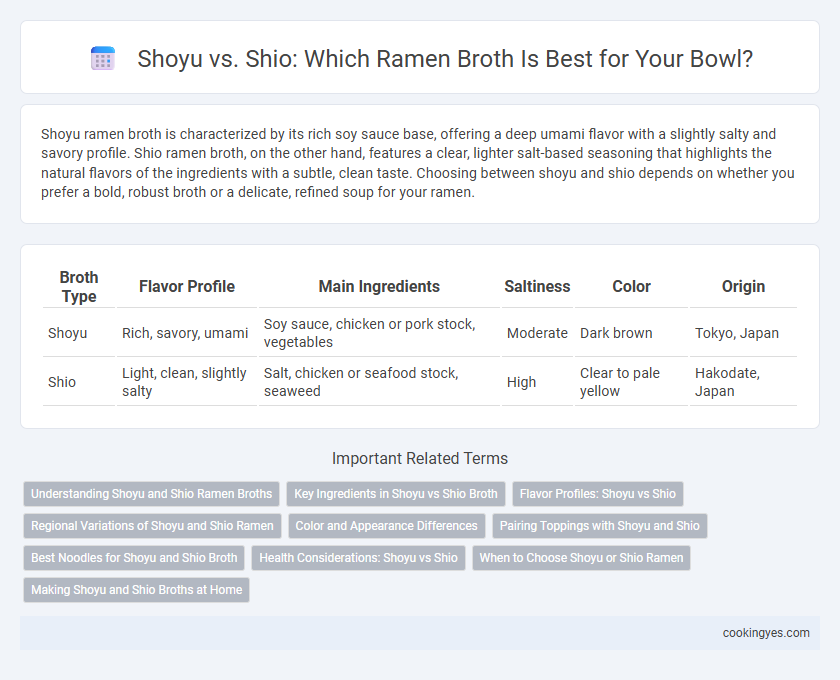 Shoyu vs. Shio: Which Ramen Broth Is Best for Your Bowl?

Shoyu ramen broth is characterized by its rich soy sauce base, offering a deep umami flavor with a slightly salty and savory profile. Shio ramen broth, on the other hand, features a clear, lighter salt-based seasoning that highlights the natural flavors of the ingredients with a subtle, clean taste. Choosing between shoyu and shio depends on whether you prefer a bold, robust broth or a delicate, refined soup for your ramen.

| Broth Type | Flavor Profile | Main Ingredients | Saltiness | Color | Origin |
|---|---|---|---|---|---|
| Shoyu | Rich, savory, umami | Soy sauce, chicken or pork stock, vegetables | Moderate | Dark brown | Tokyo, Japan |
| Shio | Light, clean, slightly salty | Salt, chicken or seafood stock, seaweed | High | Clear to pale yellow | Hakodate, Japan |

Important Related Terms

Understanding Shoyu and Shio Ramen Broths
Key Ingredients in Shoyu vs Shio Broth
Flavor Profiles: Shoyu vs Shio
Regional Variations of Shoyu and Shio Ramen
Color and Appearance Differences
Pairing Toppings with Shoyu and Shio
Best Noodles for Shoyu and Shio Broth
Health Considerations: Shoyu vs Shio
When to Choose Shoyu or Shio Ramen
Making Shoyu and Shio Broths at Home

cookingyes.com