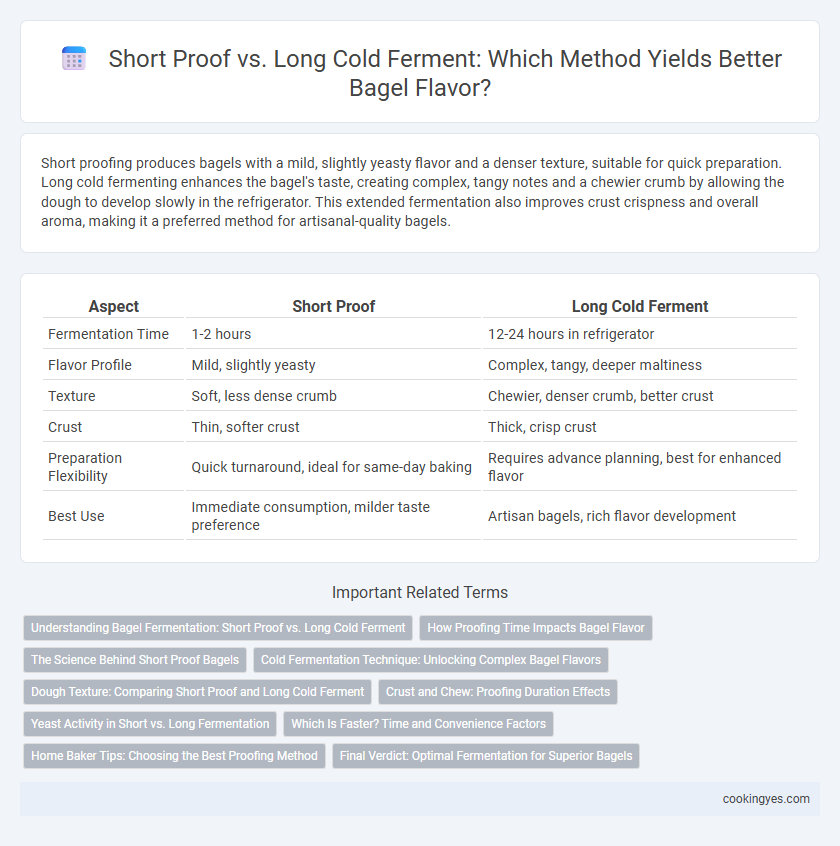 Short Proof vs. Long Cold Ferment: Which Method Yields Better Bagel Flavor?

Short proofing produces bagels with a mild, slightly yeasty flavor and a denser texture, suitable for quick preparation. Long cold fermenting enhances the bagel's taste, creating complex, tangy notes and a chewier crumb by allowing the dough to develop slowly in the refrigerator. This extended fermentation also improves crust crispness and overall aroma, making it a preferred method for artisanal-quality bagels.

| Aspect | Short Proof | Long Cold Ferment |
|---|---|---|
| Fermentation Time | 1-2 hours | 12-24 hours in refrigerator |
| Flavor Profile | Mild, slightly yeasty | Complex, tangy, deeper maltiness |
| Texture | Soft, less dense crumb | Chewier, denser crumb, better crust |
| Crust | Thin, softer crust | Thick, crisp crust |
| Preparation Flexibility | Quick turnaround, ideal for same-day baking | Requires advance planning, best for enhanced flavor |
| Best Use | Immediate consumption, milder taste preference | Artisan bagels, rich flavor development |

Important Related Terms

Understanding Bagel Fermentation: Short Proof vs. Long Cold Ferment
How Proofing Time Impacts Bagel Flavor
The Science Behind Short Proof Bagels
Cold Fermentation Technique: Unlocking Complex Bagel Flavors
Dough Texture: Comparing Short Proof and Long Cold Ferment
Crust and Chew: Proofing Duration Effects
Yeast Activity in Short vs. Long Fermentation
Which Is Faster? Time and Convenience Factors
Home Baker Tips: Choosing the Best Proofing Method
Final Verdict: Optimal Fermentation for Superior Bagels

cookingyes.com