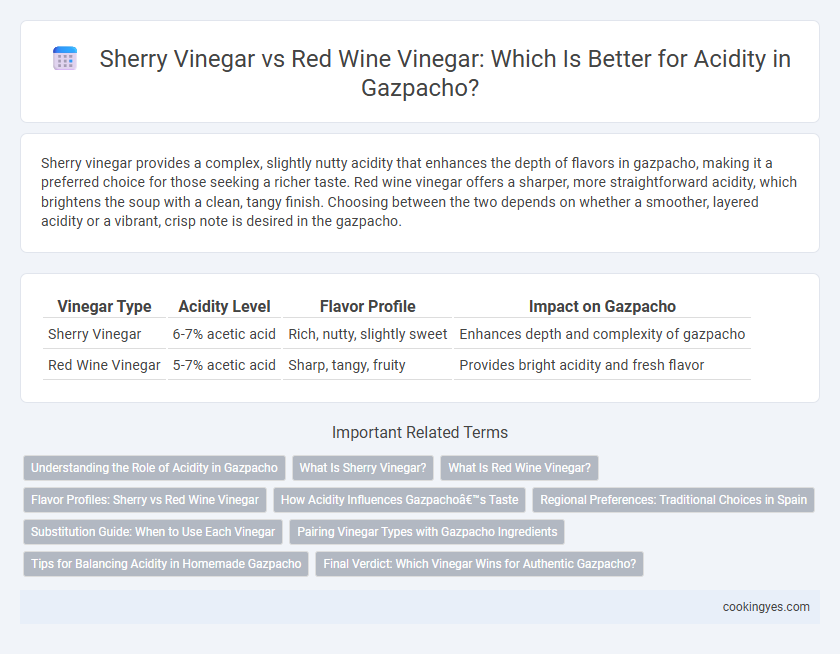 Sherry Vinegar vs Red Wine Vinegar: Which Is Better for Acidity in Gazpacho?

Sherry vinegar provides a complex, slightly nutty acidity that enhances the depth of flavors in gazpacho, making it a preferred choice for those seeking a richer taste. Red wine vinegar offers a sharper, more straightforward acidity, which brightens the soup with a clean, tangy finish. Choosing between the two depends on whether a smoother, layered acidity or a vibrant, crisp note is desired in the gazpacho.

| Vinegar Type | Acidity Level | Flavor Profile | Impact on Gazpacho |
|---|---|---|---|
| Sherry Vinegar | 6-7% acetic acid | Rich, nutty, slightly sweet | Enhances depth and complexity of gazpacho |
| Red Wine Vinegar | 5-7% acetic acid | Sharp, tangy, fruity | Provides bright acidity and fresh flavor |

Important Related Terms

Understanding the Role of Acidity in Gazpacho
What Is Sherry Vinegar?
What Is Red Wine Vinegar?
Flavor Profiles: Sherry vs Red Wine Vinegar
How Acidity Influences Gazpachoâ€™s Taste
Regional Preferences: Traditional Choices in Spain
Substitution Guide: When to Use Each Vinegar
Pairing Vinegar Types with Gazpacho Ingredients
Tips for Balancing Acidity in Homemade Gazpacho
Final Verdict: Which Vinegar Wins for Authentic Gazpacho?

cookingyes.com