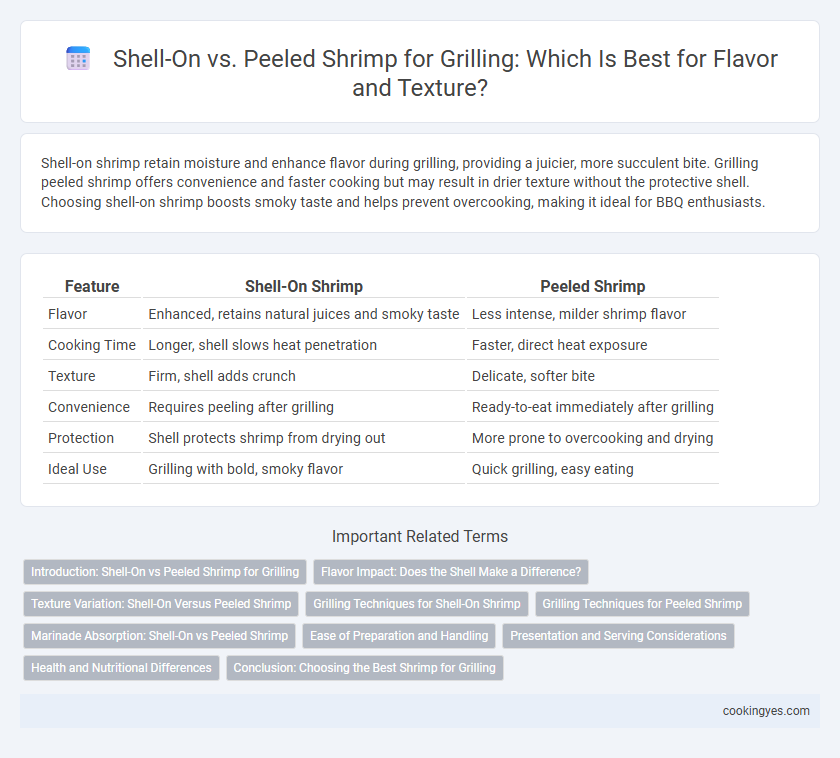 Shell-On vs. Peeled Shrimp for Grilling: Which Is Best for Flavor and Texture?

Shell-on shrimp retain moisture and enhance flavor during grilling, providing a juicier, more succulent bite. Grilling peeled shrimp offers convenience and faster cooking but may result in drier texture without the protective shell. Choosing shell-on shrimp boosts smoky taste and helps prevent overcooking, making it ideal for BBQ enthusiasts.

| Feature | Shell-On Shrimp | Peeled Shrimp |
|---|---|---|
| Flavor | Enhanced, retains natural juices and smoky taste | Less intense, milder shrimp flavor |
| Cooking Time | Longer, shell slows heat penetration | Faster, direct heat exposure |
| Texture | Firm, shell adds crunch | Delicate, softer bite |
| Convenience | Requires peeling after grilling | Ready-to-eat immediately after grilling |
| Protection | Shell protects shrimp from drying out | More prone to overcooking and drying |
| Ideal Use | Grilling with bold, smoky flavor | Quick grilling, easy eating |

Important Related Terms

Introduction: Shell-On vs Peeled Shrimp for Grilling

Flavor Impact: Does the Shell Make a Difference?

Texture Variation: Shell-On Versus Peeled Shrimp

Grilling Techniques for Shell-On Shrimp

Grilling Techniques for Peeled Shrimp

Marinade Absorption: Shell-On vs Peeled Shrimp

Ease of Preparation and Handling

Presentation and Serving Considerations

Health and Nutritional Differences

Conclusion: Choosing the Best Shrimp for Grilling

cookingyes.com