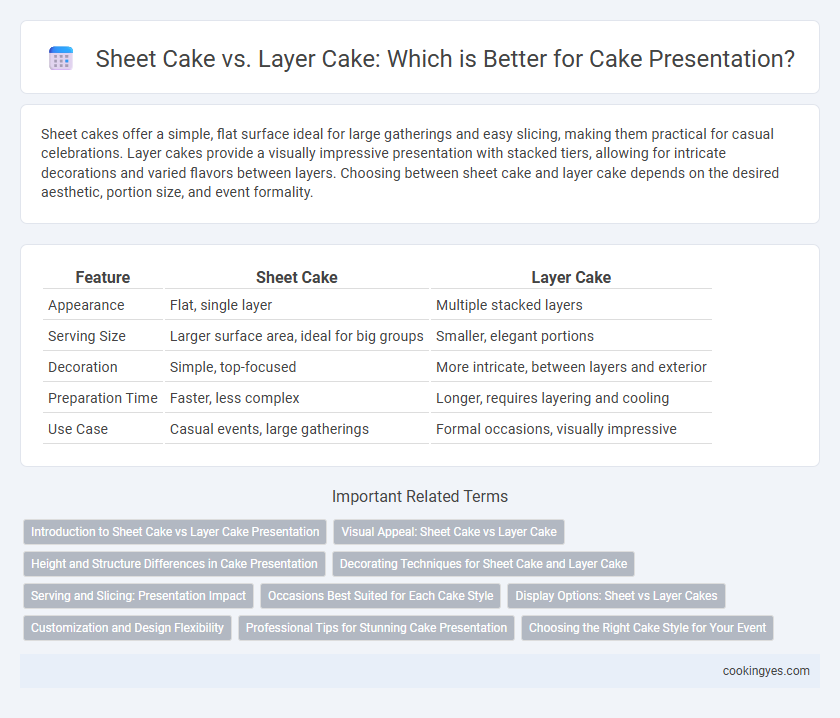 Sheet Cake vs. Layer Cake: Which is Better for Cake Presentation?

Sheet cakes offer a simple, flat surface ideal for large gatherings and easy slicing, making them practical for casual celebrations. Layer cakes provide a visually impressive presentation with stacked tiers, allowing for intricate decorations and varied flavors between layers. Choosing between sheet cake and layer cake depends on the desired aesthetic, portion size, and event formality.

| Feature | Sheet Cake | Layer Cake |
|---|---|---|
| Appearance | Flat, single layer | Multiple stacked layers |
| Serving Size | Larger surface area, ideal for big groups | Smaller, elegant portions |
| Decoration | Simple, top-focused | More intricate, between layers and exterior |
| Preparation Time | Faster, less complex | Longer, requires layering and cooling |
| Use Case | Casual events, large gatherings | Formal occasions, visually impressive |

Important Related Terms

Introduction to Sheet Cake vs Layer Cake Presentation
Visual Appeal: Sheet Cake vs Layer Cake
Height and Structure Differences in Cake Presentation
Decorating Techniques for Sheet Cake and Layer Cake
Serving and Slicing: Presentation Impact
Occasions Best Suited for Each Cake Style
Display Options: Sheet vs Layer Cakes
Customization and Design Flexibility
Professional Tips for Stunning Cake Presentation
Choosing the Right Cake Style for Your Event

cookingyes.com