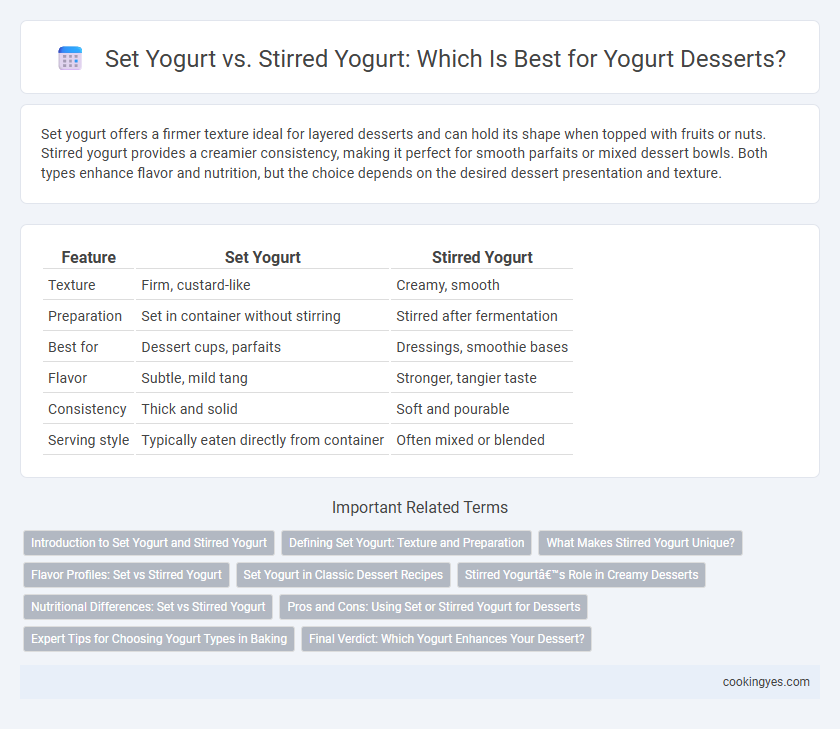 Set Yogurt vs. Stirred Yogurt: Which Is Best for Yogurt Desserts?

Set yogurt offers a firmer texture ideal for layered desserts and can hold its shape when topped with fruits or nuts. Stirred yogurt provides a creamier consistency, making it perfect for smooth parfaits or mixed dessert bowls. Both types enhance flavor and nutrition, but the choice depends on the desired dessert presentation and texture.

| Feature | Set Yogurt | Stirred Yogurt |
|---|---|---|
| Texture | Firm, custard-like | Creamy, smooth |
| Preparation | Set in container without stirring | Stirred after fermentation |
| Best for | Dessert cups, parfaits | Dressings, smoothie bases |
| Flavor | Subtle, mild tang | Stronger, tangier taste |
| Consistency | Thick and solid | Soft and pourable |
| Serving style | Typically eaten directly from container | Often mixed or blended |

Important Related Terms

Introduction to Set Yogurt and Stirred Yogurt
Defining Set Yogurt: Texture and Preparation
What Makes Stirred Yogurt Unique?
Flavor Profiles: Set vs Stirred Yogurt
Set Yogurt in Classic Dessert Recipes
Stirred Yogurtâ€™s Role in Creamy Desserts
Nutritional Differences: Set vs Stirred Yogurt
Pros and Cons: Using Set or Stirred Yogurt for Desserts
Expert Tips for Choosing Yogurt Types in Baking
Final Verdict: Which Yogurt Enhances Your Dessert?

cookingyes.com